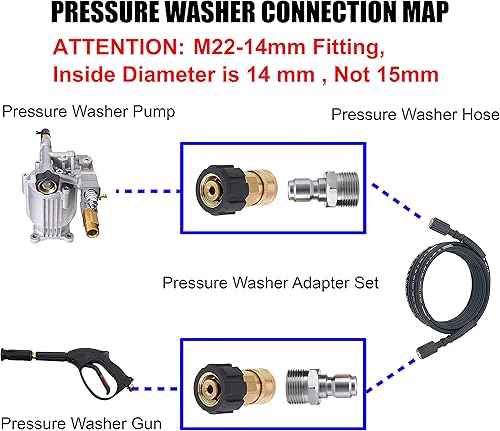 PRESSURE WASHER CONNECTION MAP

ATTENTION: M22-14mm Fitting, Inside Diameter is 14 mm , Not 15mm

Pressure Washer Pump

Pressure Washer Hose

Pressure Washer Adapter Set

Pressure Washer Gun