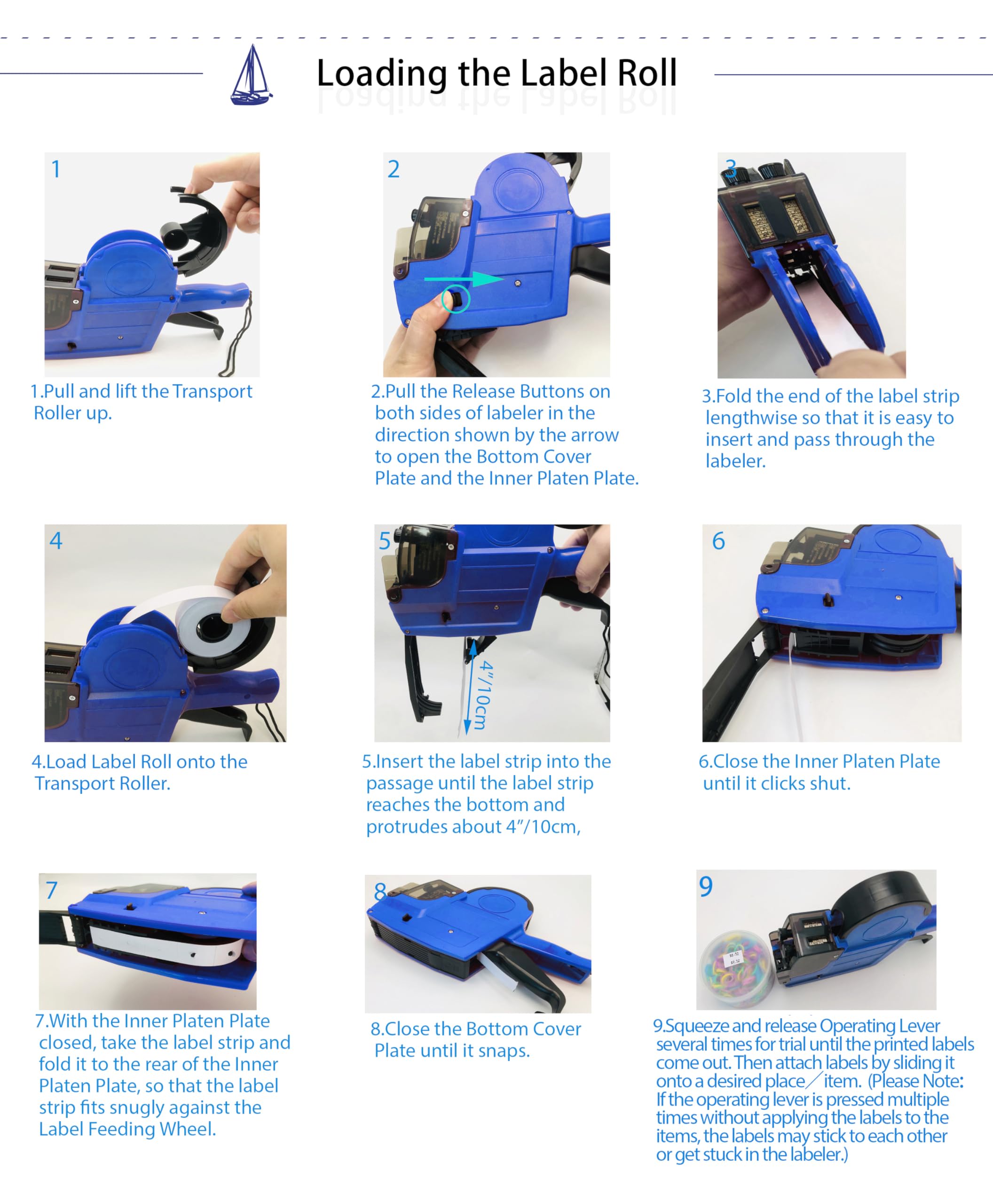 Loading the Label Roll

1

1.Pull and lift the Transport Roller up.

2

2.Pull the Release Buttons on both sides of labeler in the direction shown by the arrow to open the Bottom Cover Plate and the Inner Platen Plate.

3

3.Fold the end of the label strip lengthwise so that it is easy to insert and pass through the labeler.

4

4.Load Label Roll onto the Transport Roller.

5

4"/10cm

5.Insert the label strip into the passage until the label strip reaches the bottom and protrudes about 4"/10cm,

6

6.Close the Inner Platen Plate until it clicks shut.

7

7.With the Inner Platen Plate closed, take the label strip and fold it to the rear of the Inner Platen Plate, so that the label strip fits snugly against the Label Feeding Wheel.

8

8.Close the Bottom Cover Plate until it snaps.

9

9.Squeeze and release Operating Lever several times for trial until the printed labels come out. Then attach labels by sliding it onto a desired place/item. (Please Note: If the operating lever is pressed multiple times without applying the labels to the items, the labels may stick to each other or get stuck in the labeler.)