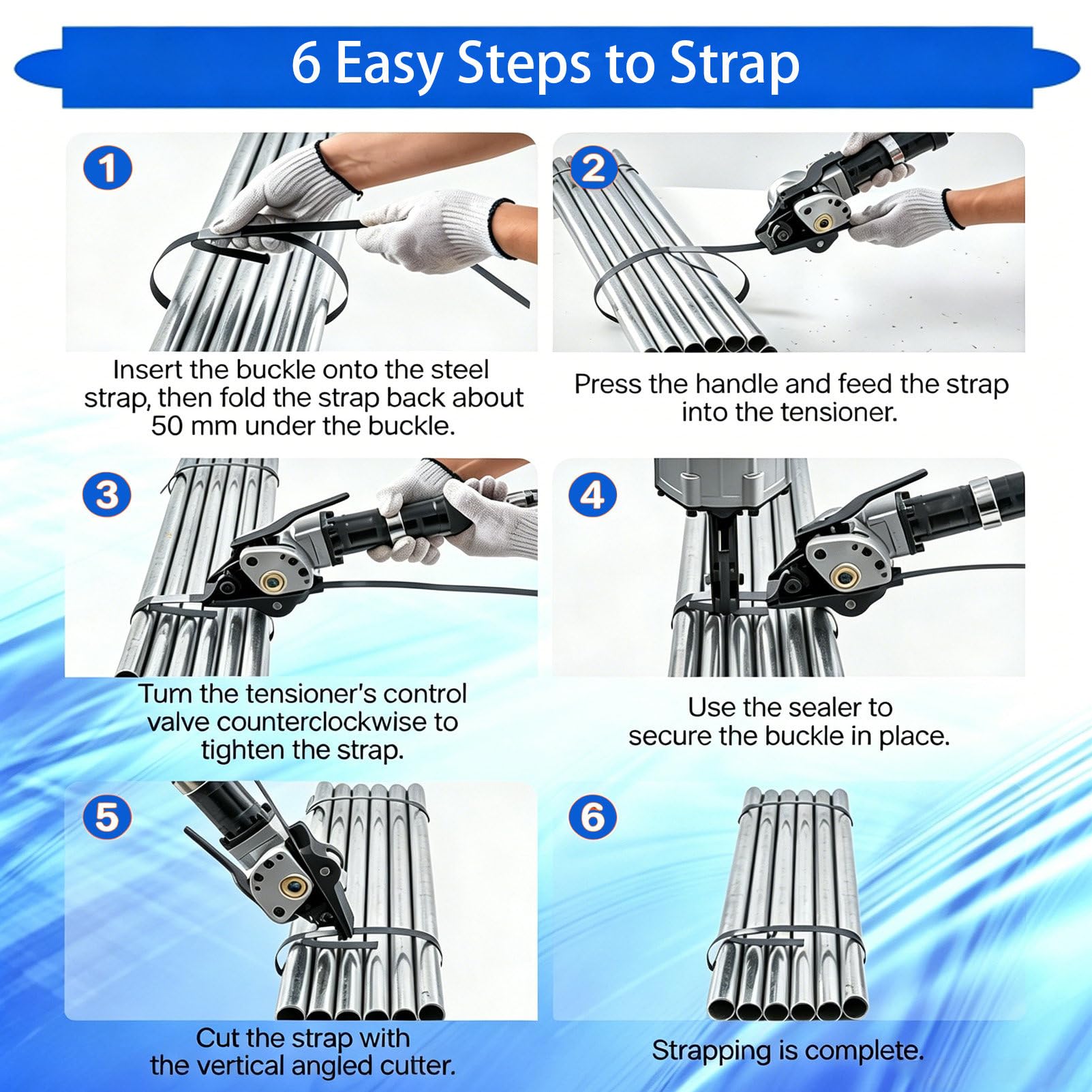 6 Easy Steps to Strap

1

Insert the buckle onto the steel strap, then fold the strap back about 50 mm under the buckle.

2

Press the handle and feed the strap into the tensioner.

3

Tum the tensioner's control valve counterclockwise to tighten the strap.

4

Use the sealer to secure the buckle in place.

5

Cut the strap with the vertical angled cutter.

6

Strapping is complete.