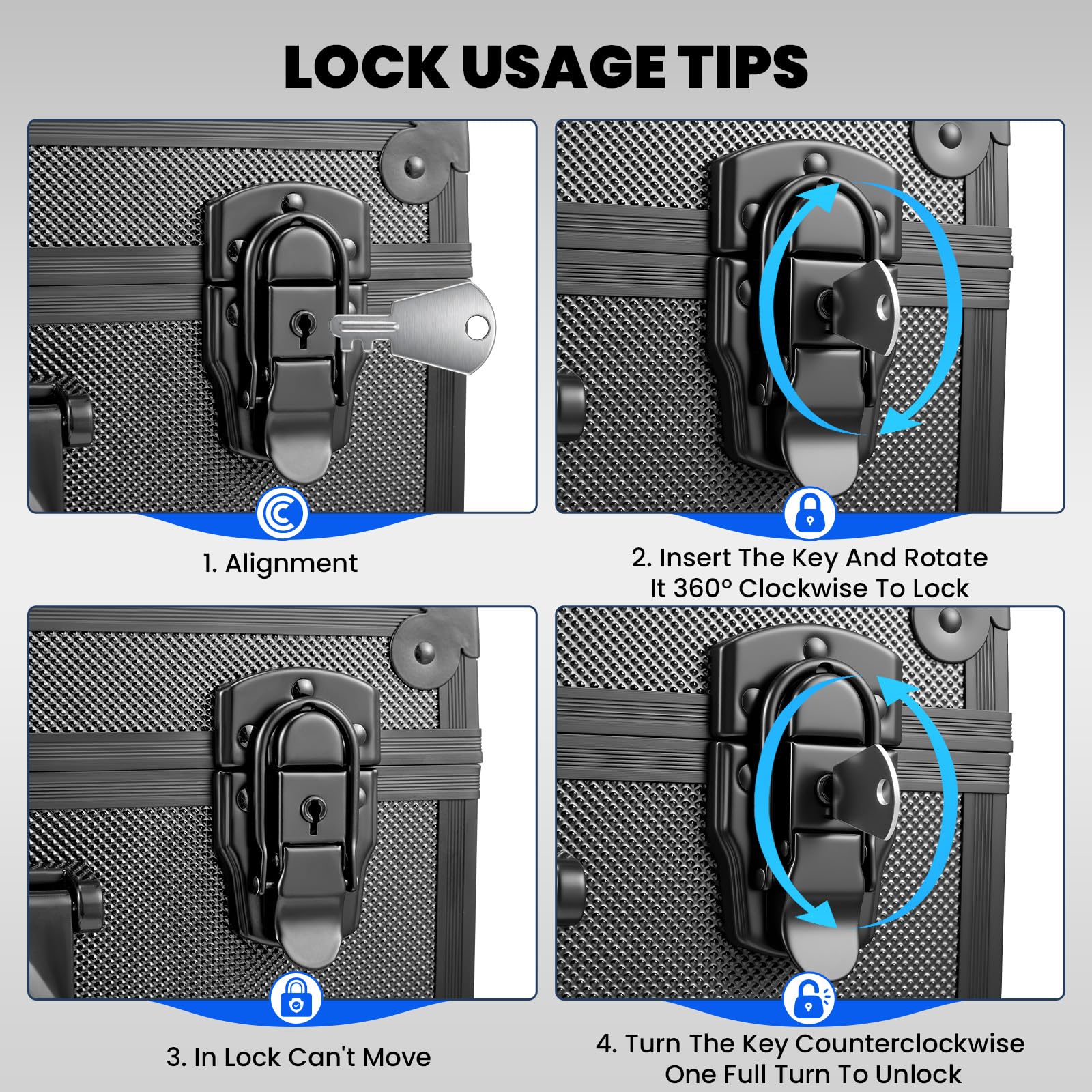 LOCK USAGE TIPS

1. Alignment

2. Insert The Key And Rotate It 360° Clockwise To Lock

3. In Lock Can't Move

4. Turn The Key Counterclockwise One Full Turn To Unlock