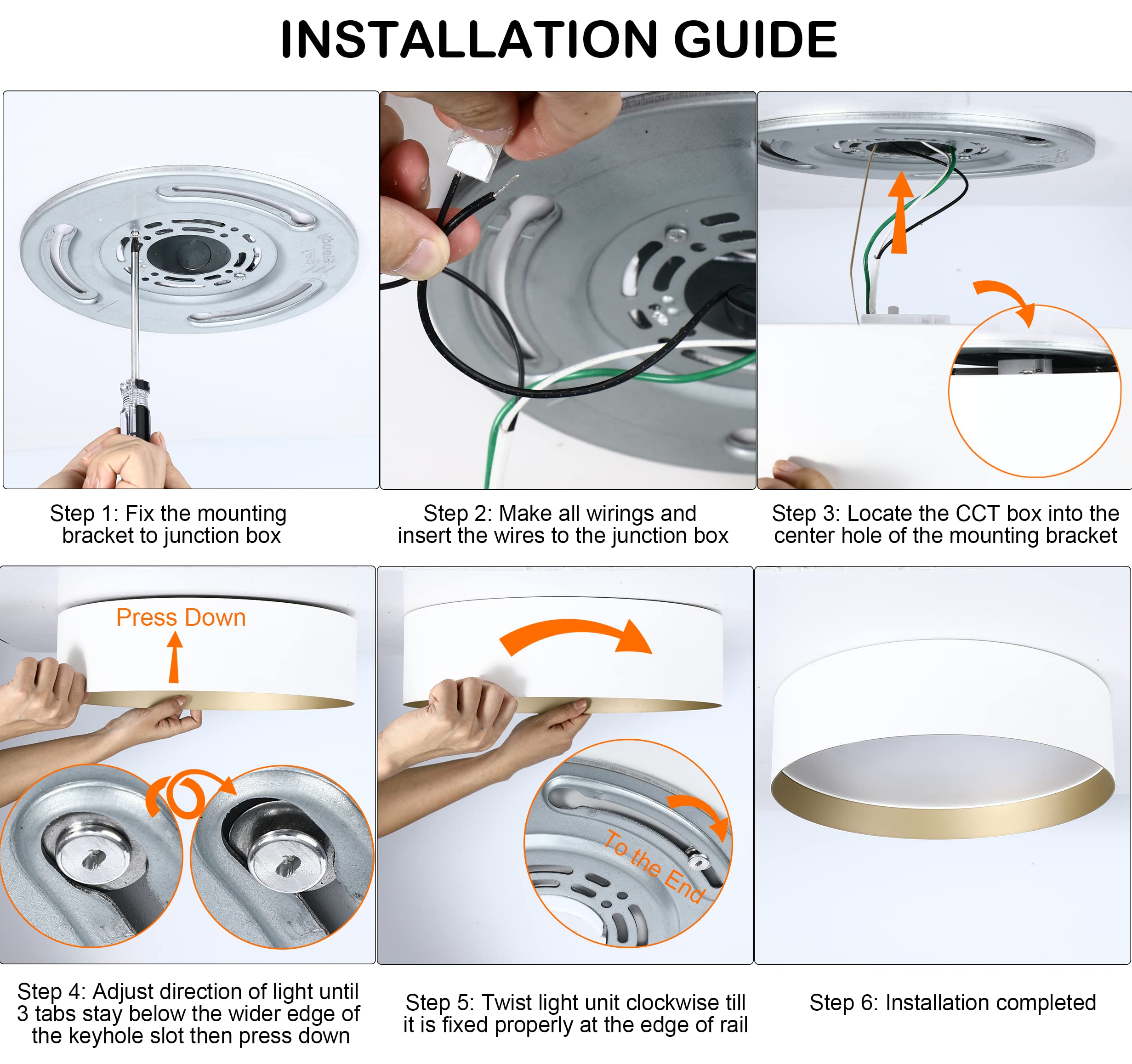 INSTALLATION GUIDE

Step 1: Fix the mounting bracket to junction box

Step 2: Make all wirings and insert the wires to the junction box

Step 3: Locate the CCT box into the center hole of the mounting bracket

Press Down

To the End

Step 4: Adjust direction of light until 3 tabs stay below the wider edge of the keyhole slot then press down

Step 5: Twist light unit clockwise till it is fixed properly at the edge of rail

Step 6: Installation completed