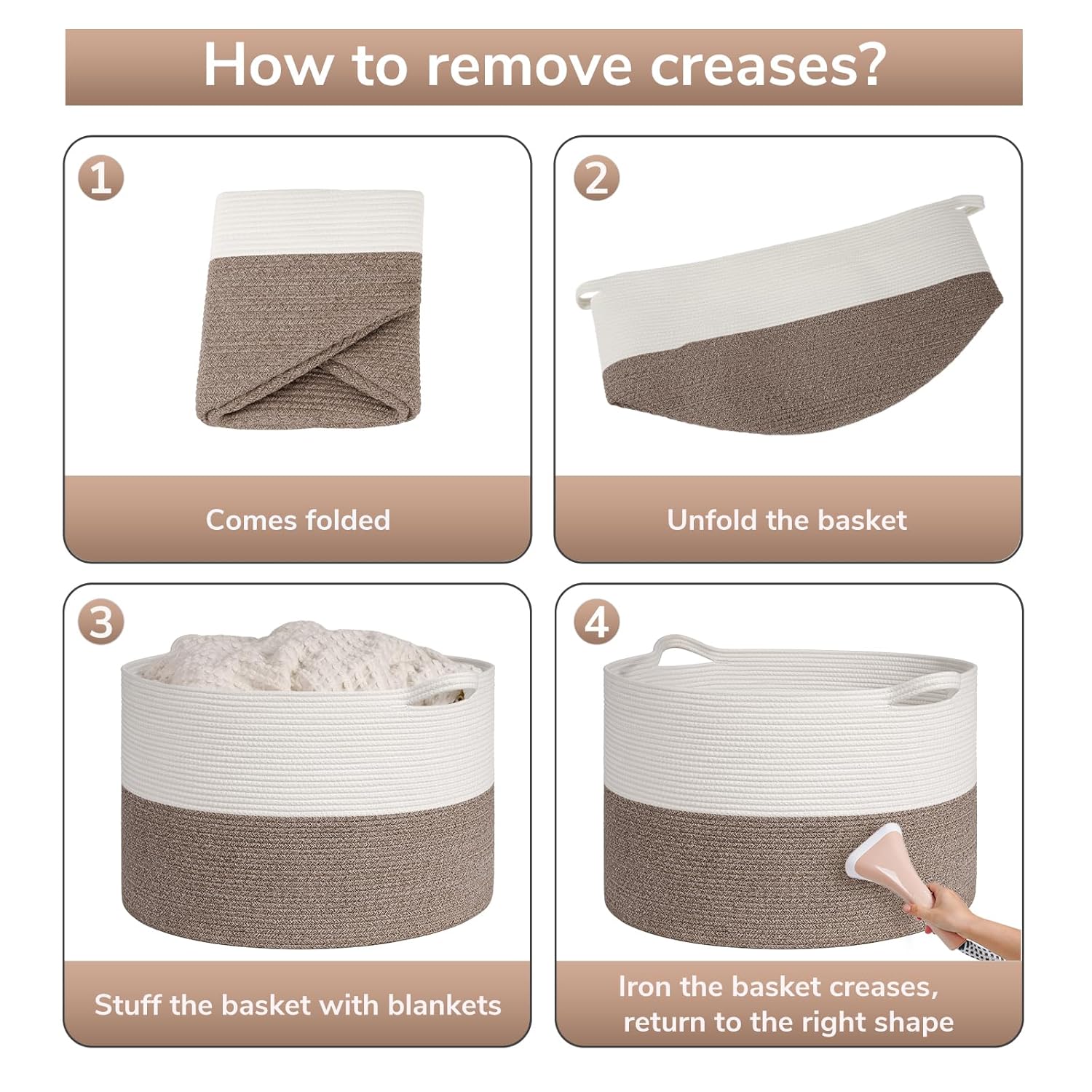 How to remove creases?

1

Comes folded

2

Unfold the basket

3

Stuff the basket with blankets

4

Iron the basket creases, return to the right shape