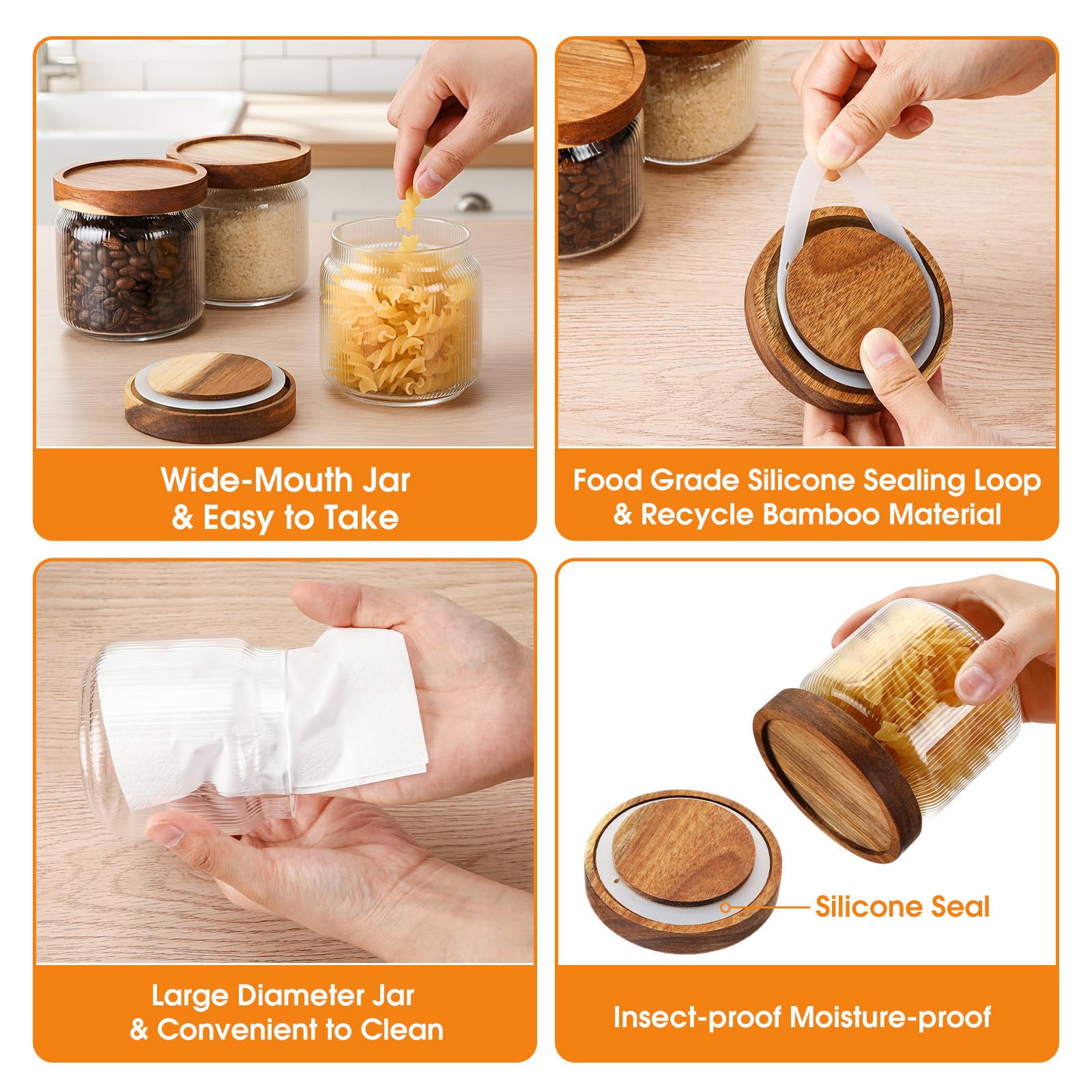 Wide-Mouth Jar
& Easy to Take

Food Grade Silicone Sealing Loop
& Recycle Bamboo Material

Large Diameter Jar
& Convenient to Clean

Silicone Seal

Insect-proof Moisture-proof