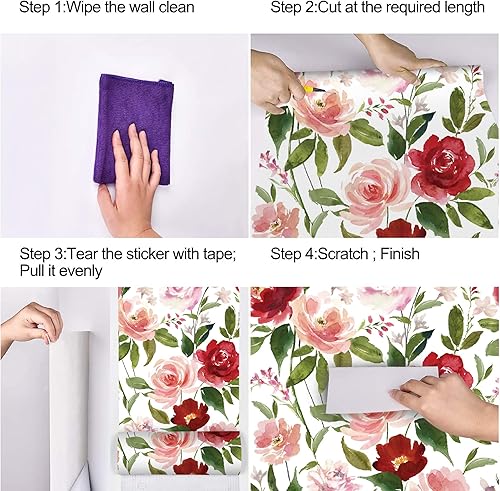 Step 1:Wipe the wall clean

Step 2:Cut at the required length

Step 3:Tear the sticker with tape; Pull it evenly

Step 4:Scratch ; Finish