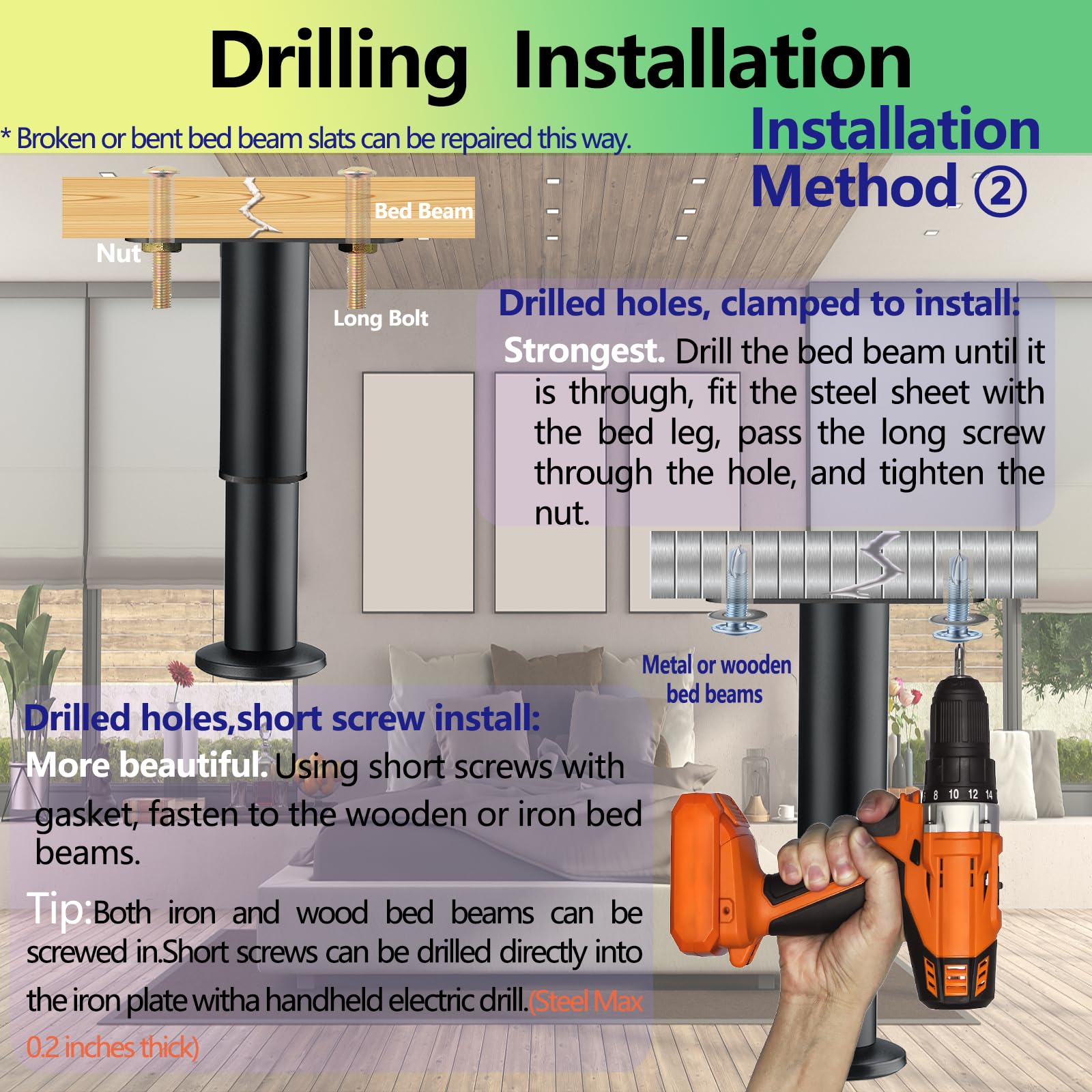 Drilling Installation

* Broken or bent bed beam slats can be repaired this way.

Installation Method ②

Bed Beam

Nut

Long Bolt

Drilled holes, clamped to install:
Strongest. Drill the bed beam until it is through, fit the steel sheet with the bed leg, pass the long screw through the hole, and tighten the nut.

Metal or wooden bed beams

Drilled holes,short screw install:
More beautiful. Using short screws with gasket, fasten to the wooden or iron bed beams.

Tip:Both iron and wood bed beams can be screwed in.Short screws can be drilled directly into the iron plate witha handheld electric drill.(Steel Max 0.2 inches thick)

8 10 12 14