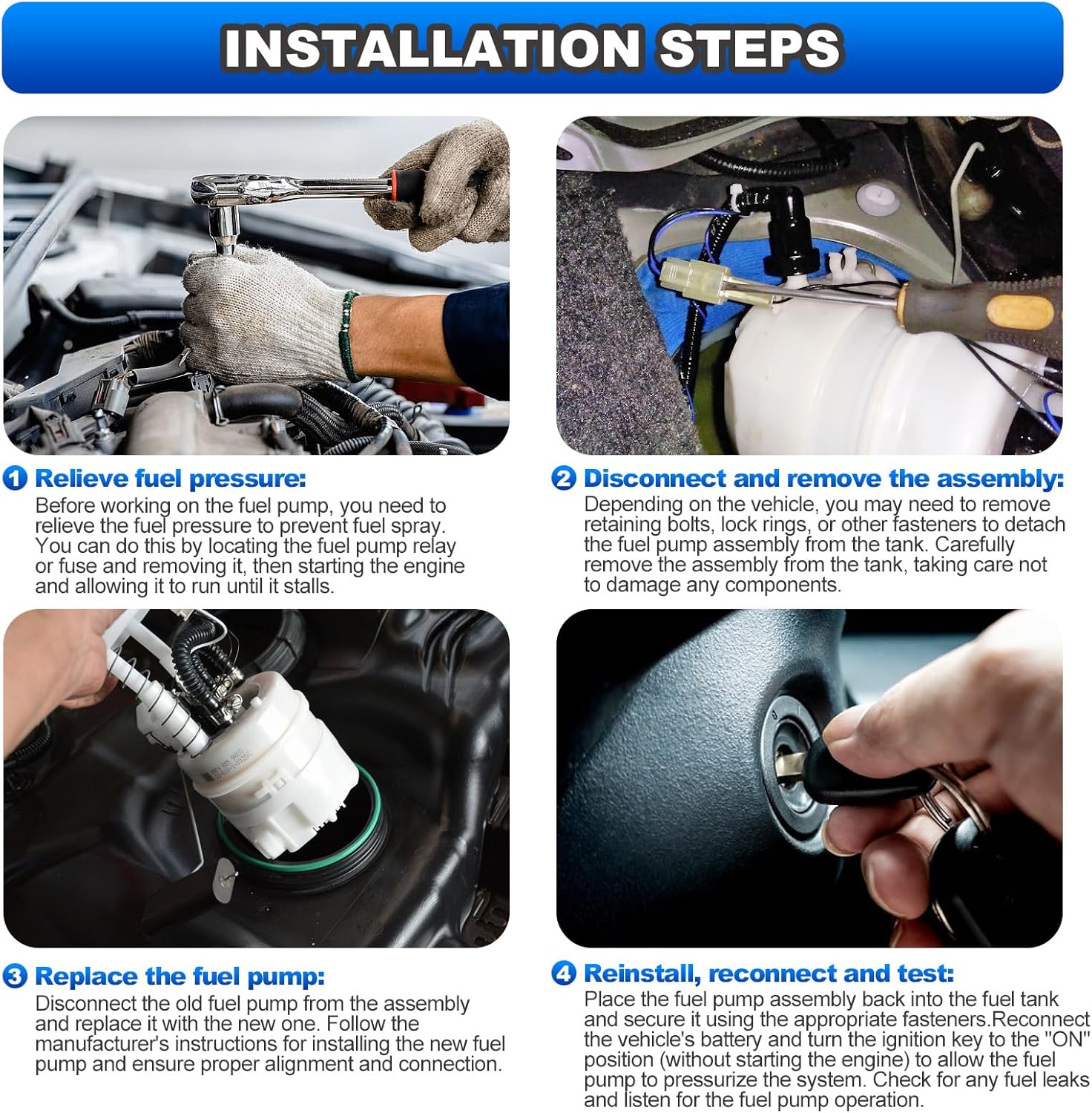 INSTALLATION STEPS

1 Relieve fuel pressure:
Before working on the fuel pump, you need to relieve the fuel pressure to prevent fuel spray. You can do this by locating the fuel pump relay or fuse and removing it, then starting the engine and allowing it to run until it stalls.

2 Disconnect and remove the assembly:
Depending on the vehicle, you may need to remove retaining bolts, lock rings, or other fasteners to detach the fuel pump assembly from the tank. Carefully remove the assembly from the tank, taking care not to damage any components.

3 Replace the fuel pump:
Disconnect the old fuel pump from the assembly and replace it with the new one. Follow the manufacturer's instructions for installing the new fuel pump and ensure proper alignment and connection.

4 Reinstall, reconnect and test:
Place the fuel pump assembly back into the fuel tank and secure it using the appropriate fasteners.Reconnect the vehicle's battery and turn the ignition key to the "ON" position (without starting the engine) to allow the fuel pump to pressurize the system. Check for any fuel leaks and listen for the fuel pump operation.