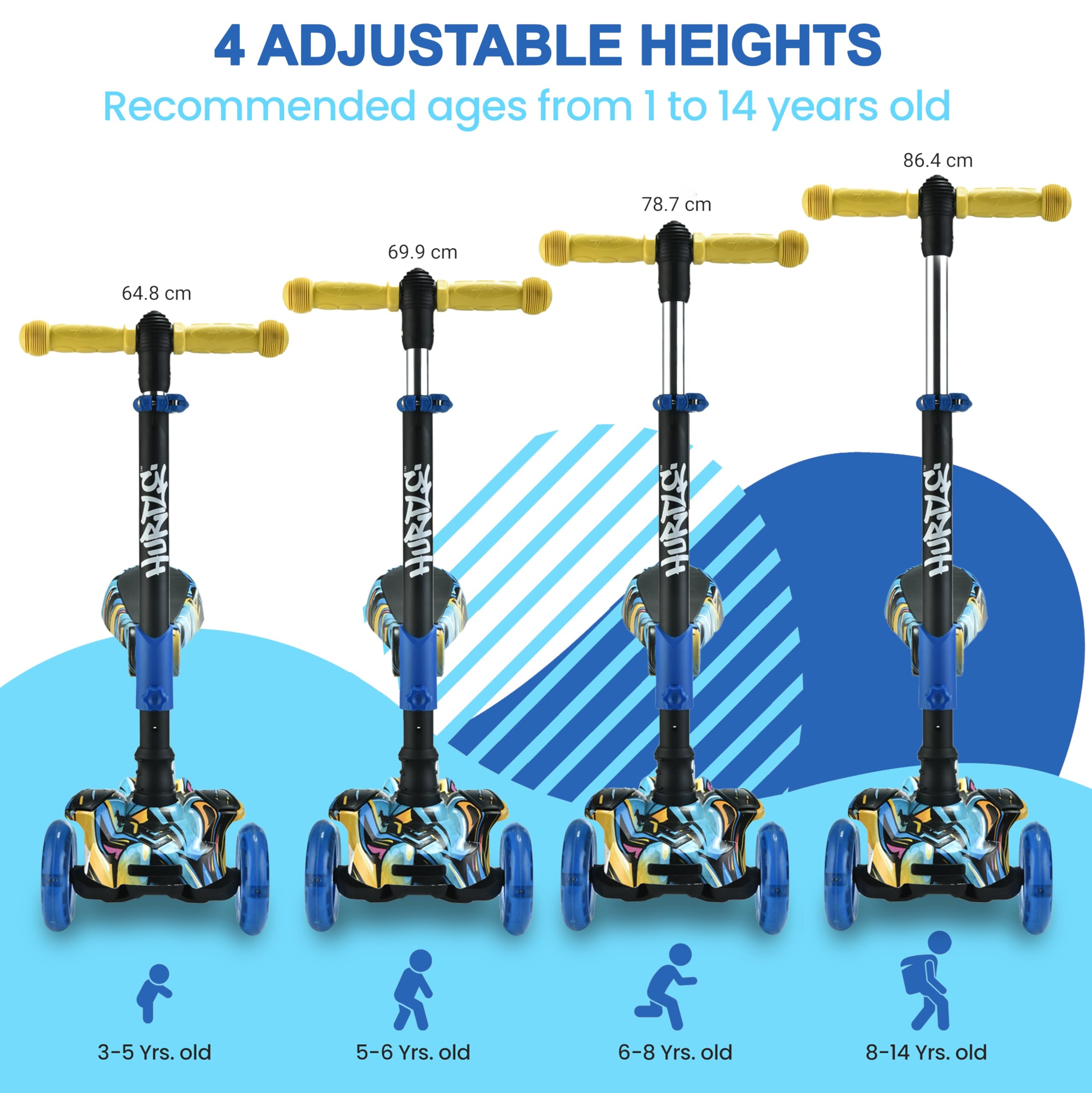 4 ADJUSTABLE HEIGHTS

Recommended ages from 1 to 14 years old

64.8 cm

69.9 cm

78.7 cm

86.4 cm

HURTLE™

HURTLE™

HURTLE™

HURTLE™

3-5 Yrs. old

5-6 Yrs. old

6-8 Yrs. old

8-14 Yrs. old