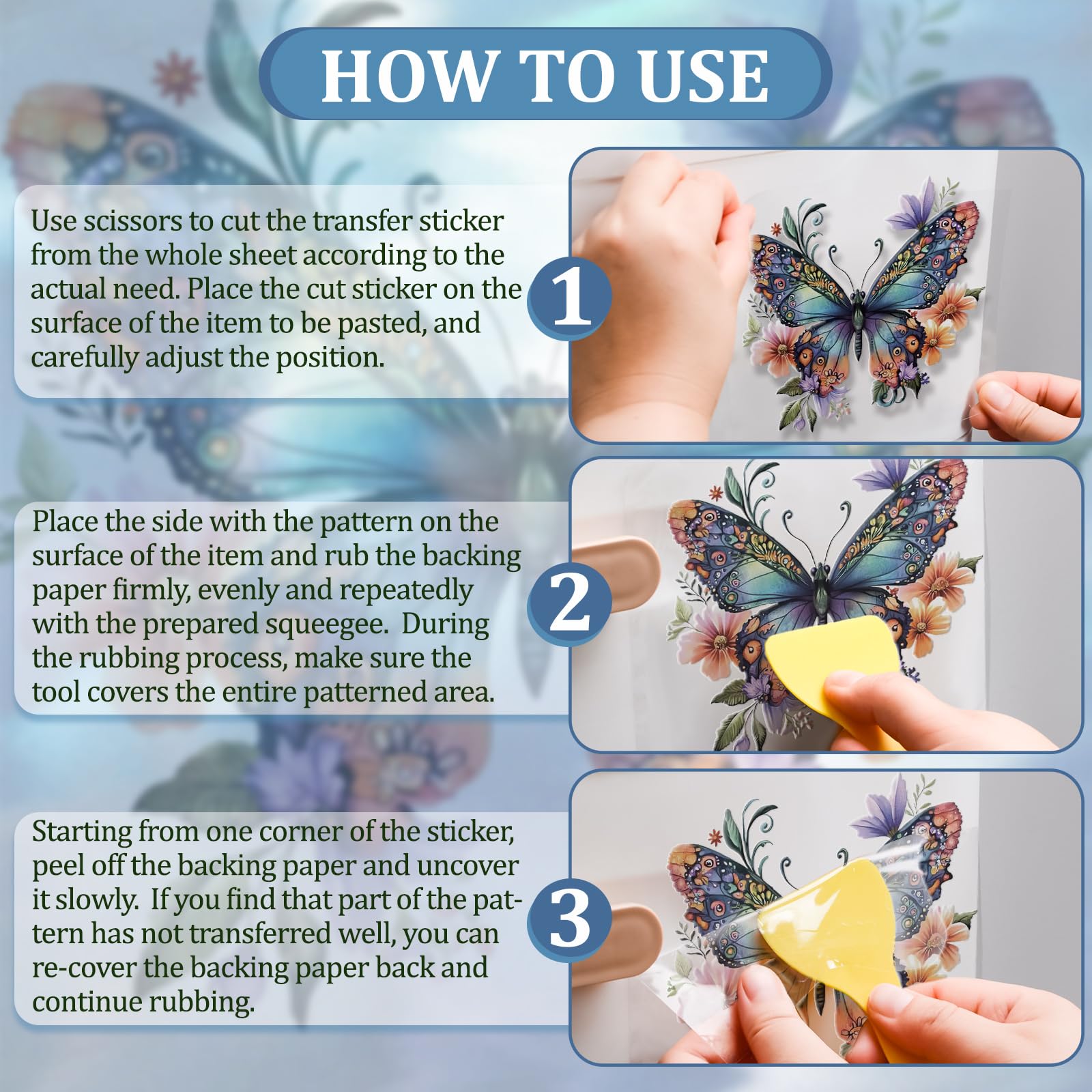 HOW TO USE

Use scissors to cut the transfer sticker from the whole sheet according to the actual need. Place the cut sticker on the surface of the item to be pasted, and carefully adjust the position.

1

Place the side with the pattern on the surface of the item and rub the backing paper firmly, evenly and repeatedly with the prepared squeegee. During the rubbing process, make sure the tool covers the entire patterned area.

2

Starting from one corner of the sticker, peel off the backing paper and uncover it slowly. If you find that part of the pattern has not transferred well, you can re-cover the backing paper back and continue rubbing.

3