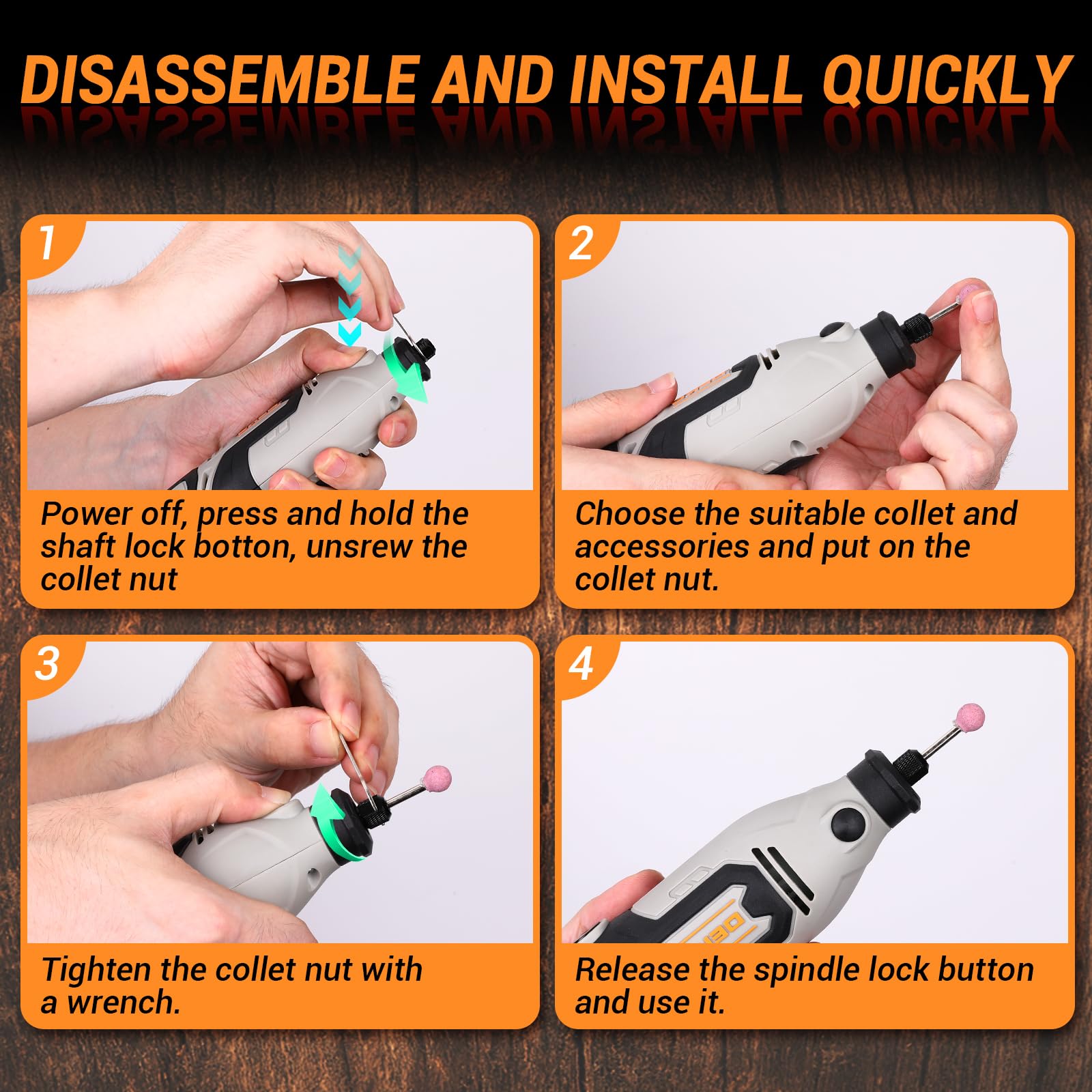 DISASSEMBLE AND INSTALL QUICKLY

1
Power off, press and hold the shaft lock botton, unsrew the collet nut

2
Choose the suitable collet and accessories and put on the collet nut.

3
Tighten the collet nut with a wrench.

4
DEKO
Release the spindle lock button and use it.