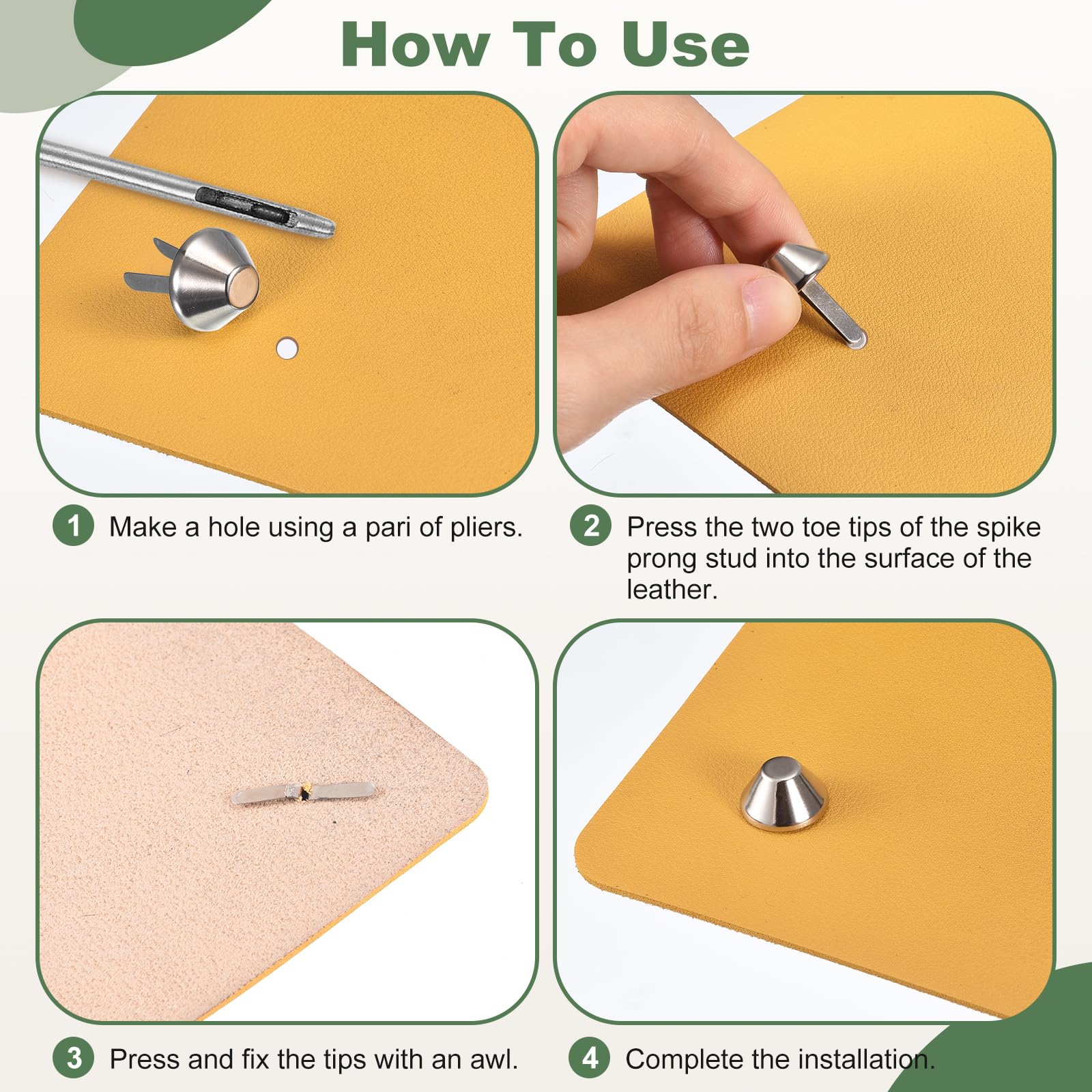 How To Use

1 Make a hole using a pari of pliers.

2 Press the two toe tips of the spike prong stud into the surface of the leather.

3 Press and fix the tips with an awl.

4 Complete the installation.