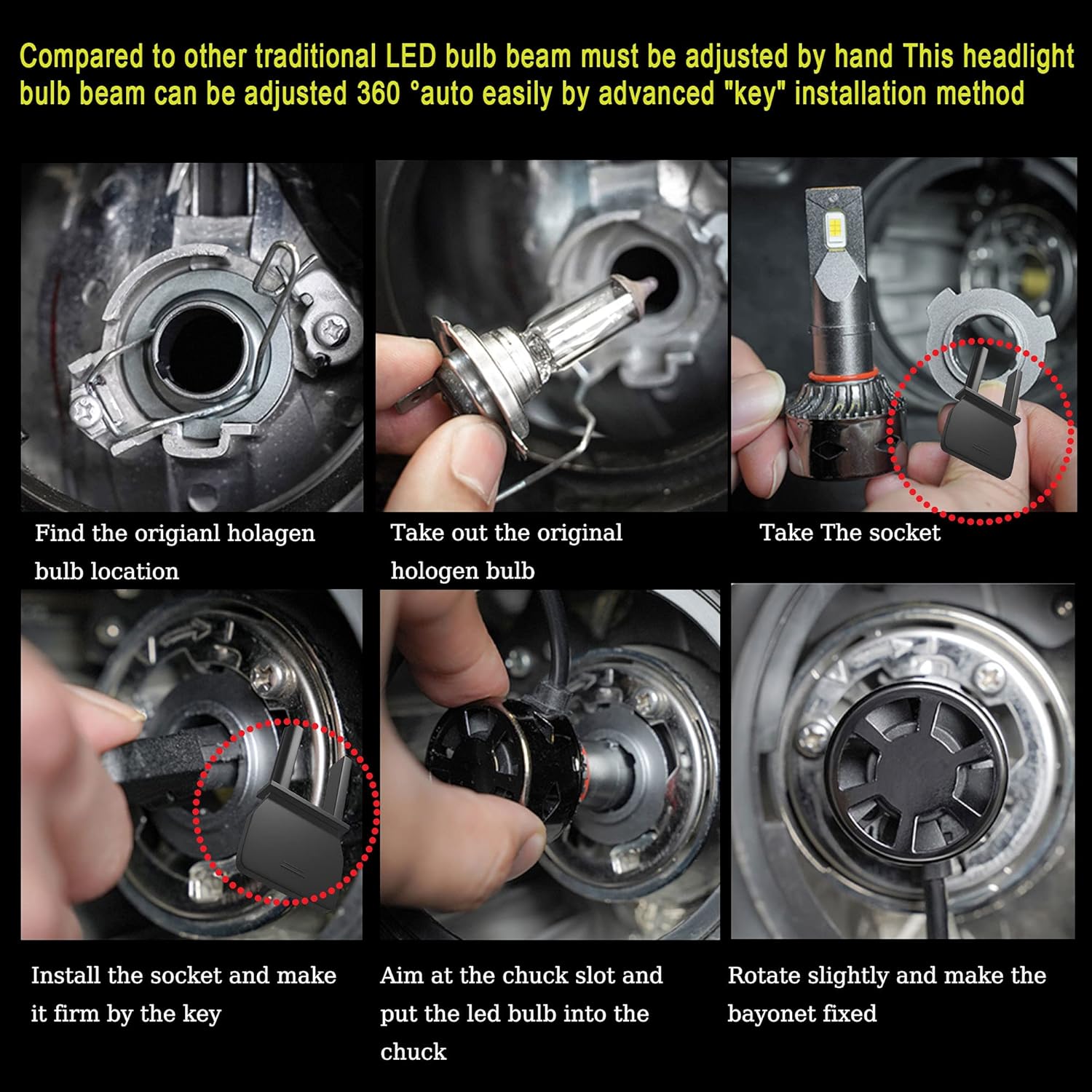 Compared to other traditional LED bulb beam must be adjusted by hand This headlight bulb beam can be adjusted 360 °auto easily by advanced "key" installation method

Find the origianl holagen bulb location

Take out the original hologen bulb

Take The socket

Install the socket and make it firm by the key

Aim at the chuck slot and put the led bulb into the chuck

Rotate slightly and make the bayonet fixed