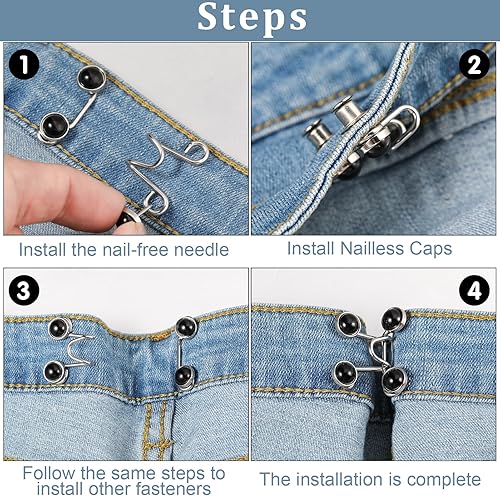 Steps

1

Install the nail-free needle

2

Install Nailless Caps

3

Follow the same steps to install other fasteners

4

The installation is complete