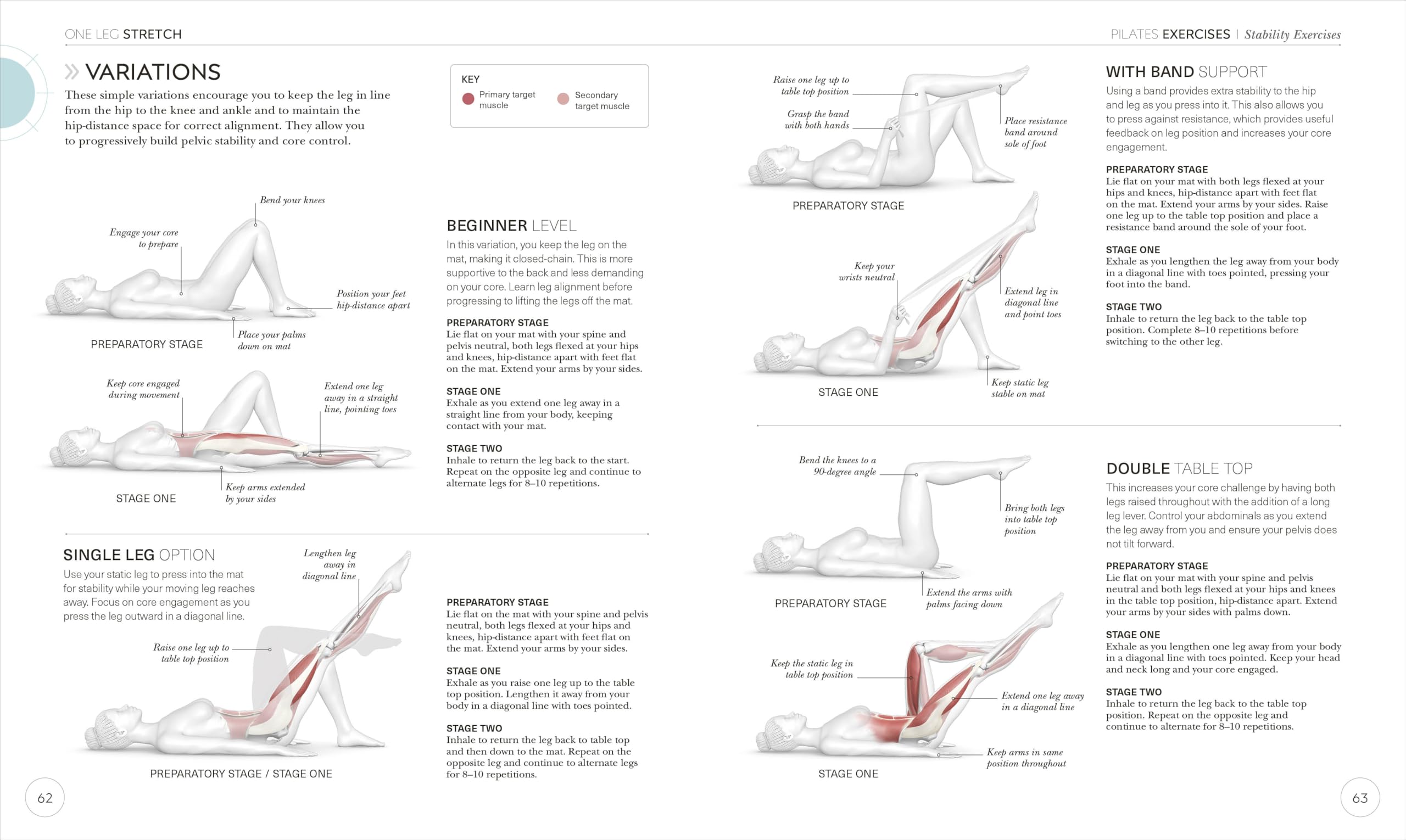 ONE LEG STRETCH

PILATES EXERCISES | Stability Exercises

» VARIATIONS

These simple variations encourage you to keep the leg in line from the hip to the knee and ankle and to maintain the hip-distance space for correct alignment. They allow you to progressively build pelvic stability and core control.

KEY
Primary target muscle
Secondary target muscle

Bend your knees
Engage your core to prepare
Position your feet hip-distance apart
Place your palms down on mat
PREPARATORY STAGE

Keep core engaged during movement
Extend one leg away in a straight line, pointing toes
Keep arms extended by your sides
STAGE ONE

BEGINNER LEVEL
In this variation, you keep the leg on the mat, making it closed-chain. This is more supportive to the back and less demanding on your core. Learn leg alignment before progressing to lifting the legs off the mat.

PREPARATORY STAGE
Lie flat on your mat with your spine and pelvis neutral, both legs flexed at your hips and knees, hip-distance apart with feet flat on the mat. Extend your arms by your sides.

STAGE ONE
Exhale as you extend one leg away in a straight line from your body, keeping contact with your mat.

STAGE TWO
Inhale to return the leg back to the start. Repeat on the opposite leg and continue to alternate legs for 8–10 repetitions.

SINGLE LEG OPTION
Use your static leg to press into the mat for stability while your moving leg reaches away. Focus on core engagement as you press the leg outward in a diagonal line.

Lengthen leg away in diagonal line
Raise one leg up to table top position
PREPARATORY STAGE / STAGE ONE

PREPARATORY STAGE
Lie flat on the mat with your spine and pelvis neutral, both legs flexed at your hips and knees, hip-distance apart with feet flat on the mat. Extend your arms by your sides.

STAGE ONE
Exhale as you raise one leg up to the table top position. Lengthen it away from your body in a diagonal line with toes pointed.

STAGE TWO
Inhale to return the leg back to table top and then down to the mat. Repeat on the opposite leg and continue to alternate legs for 8–10 repetitions.

62

Raise one leg up to table top position
Grasp the band with both hands
Place resistance band around sole of foot
PREPARATORY STAGE

Keep your wrists neutral
Extend leg in diagonal line and point toes
Keep static leg stable on mat
STAGE ONE

WITH BAND SUPPORT
Using a band provides extra stability to the hip and leg as you press into it. This also allows you to press against resistance, which provides useful feedback on leg position and increases your core engagement.

PREPARATORY STAGE
Lie flat on your mat with both legs flexed at your hips and knees, hip-distance apart with feet flat on the mat. Extend your arms by your sides. Raise one leg up to the table top position and place a resistance band around the sole of your foot.

STAGE ONE
Exhale as you lengthen the leg away from your body in a diagonal line with toes pointed, pressing your foot into the band.

STAGE TWO
Inhale to return the leg back to the table top position. Complete 8–10 repetitions before switching to the other leg.

Bend the knees to a 90-degree angle
Bring both legs into table top position
Extend the arms with palms facing down
PREPARATORY STAGE

Keep the static leg in table top position
Extend one leg away in a diagonal line
Keep arms in same position throughout
STAGE ONE

DOUBLE TABLE TOP
This increases your core challenge by having both legs raised throughout with the addition of a long leg lever. Control your abdominals as you extend the leg away from you and ensure your pelvis does not tilt forward.

PREPARATORY STAGE
Lie flat on your mat with your spine and pelvis neutral and both legs flexed at your hips and knees in the table top position, hip-distance apart. Extend your arms by your sides with palms down.

STAGE ONE
Exhale as you lengthen one leg away from your body in a diagonal line with toes pointed. Keep your head and neck long and your core engaged.

STAGE TWO
Inhale to return the leg back to the table top position. Repeat on the opposite leg and continue to alternate for 8–10 repetitions.

63