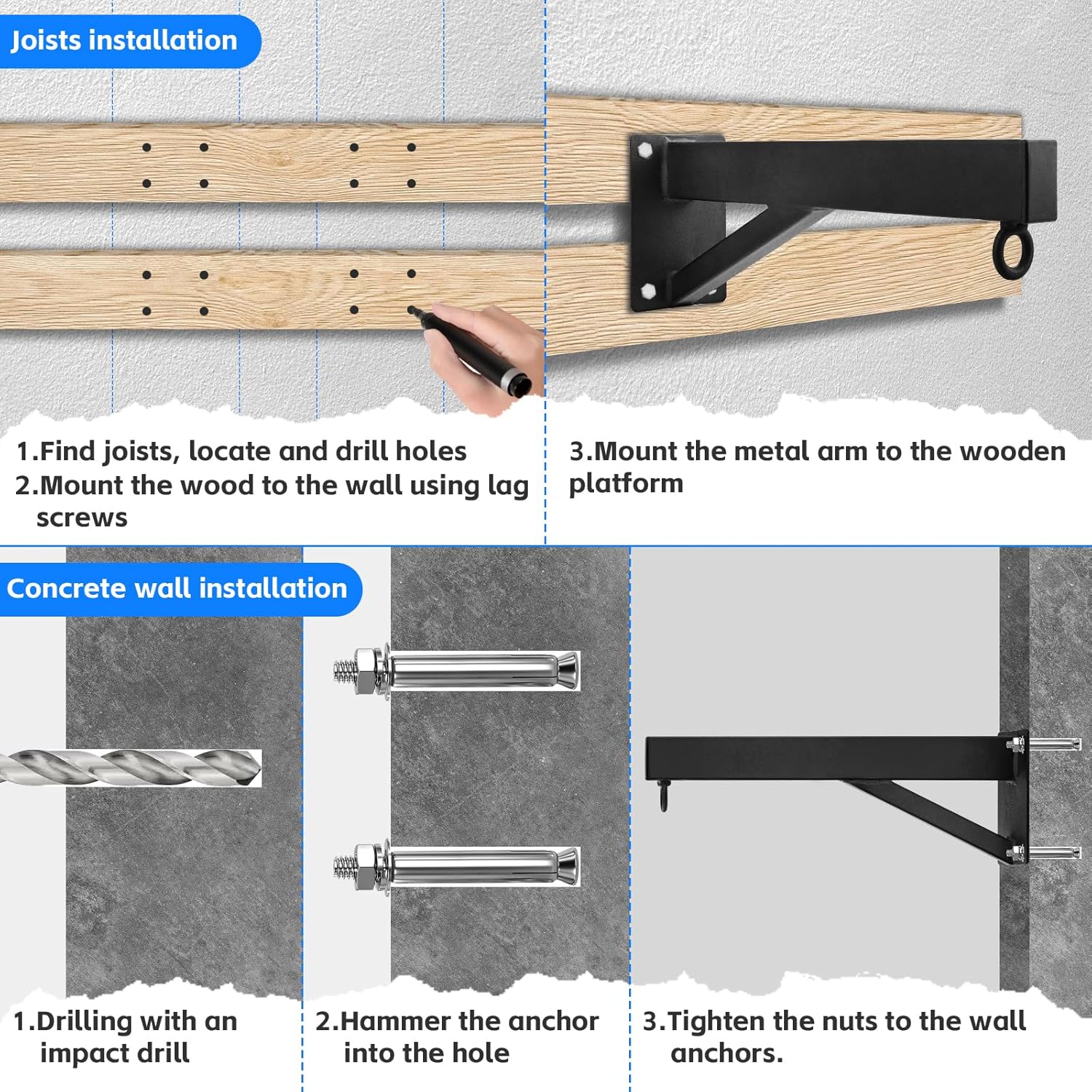 Joists installation

1.Find joists, locate and drill holes
2.Mount the wood to the wall using lag screws

3.Mount the metal arm to the wooden platform

Concrete wall installation

1.Drilling with an impact drill

2.Hammer the anchor into the hole

3.Tighten the nuts to the wall anchors.