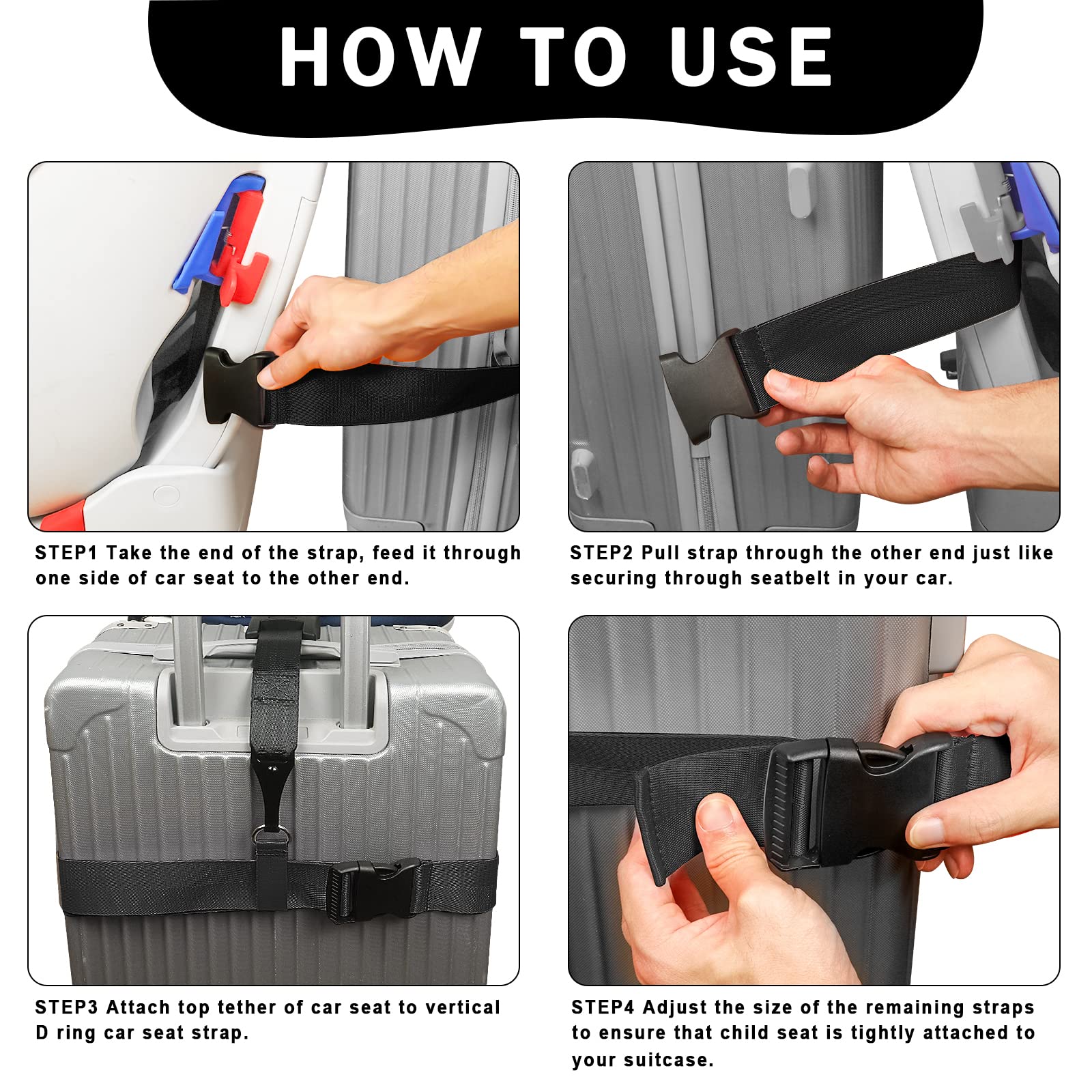 HOW TO USE

STEP1 Take the end of the strap, feed it through one side of car seat to the other end.

STEP2 Pull strap through the other end just like securing through seatbelt in your car.

STEP3 Attach top tether of car seat to vertical D ring car seat strap.

STEP4 Adjust the size of the remaining straps to ensure that child seat is tightly attached to your suitcase.