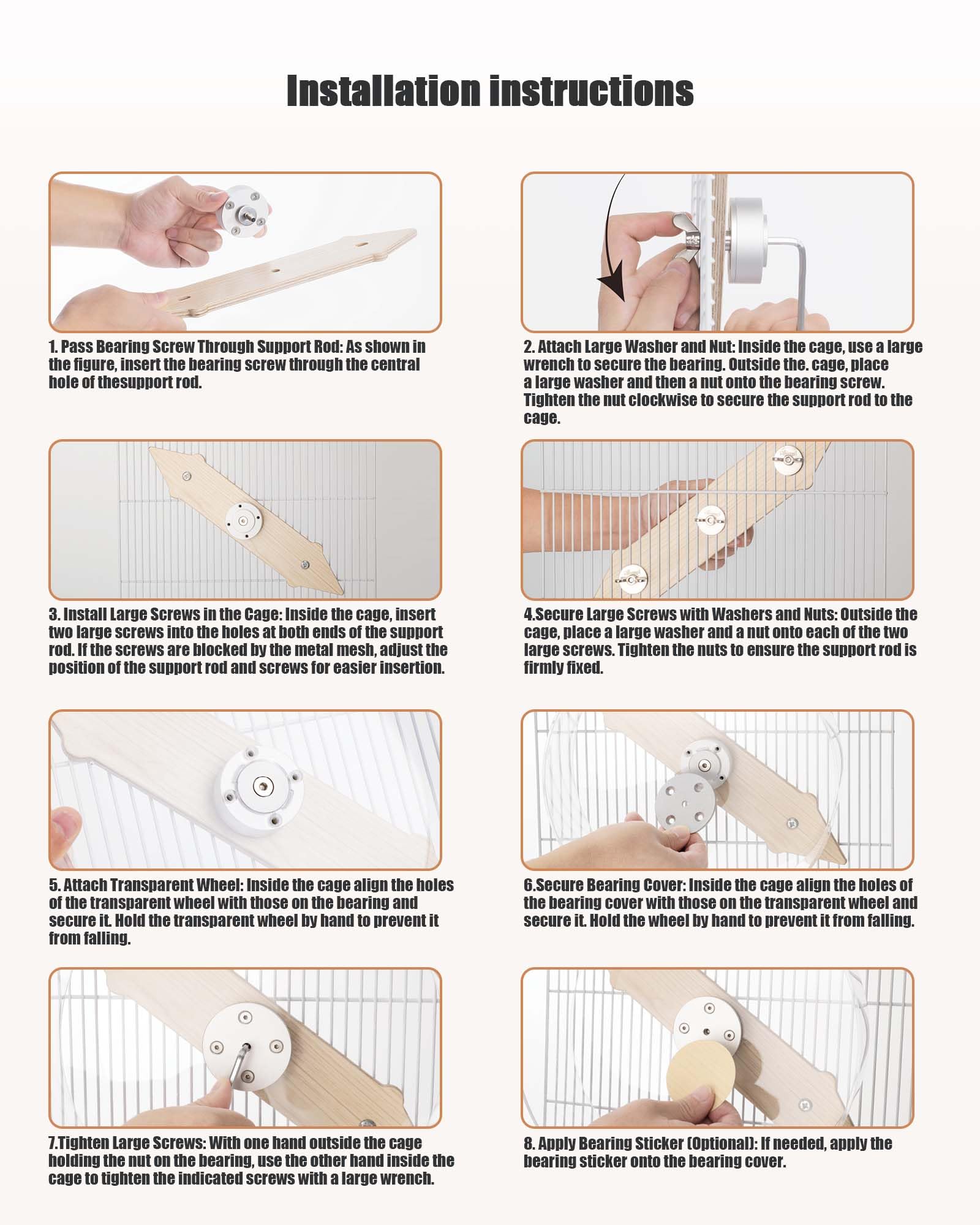 Installation instructions

1. Pass Bearing Screw Through Support Rod: As shown in the figure, insert the bearing screw through the central hole of thesupport rod.

2. Attach Large Washer and Nut: Inside the cage, use a large wrench to secure the bearing. Outside the. cage, place a large washer and then a nut onto the bearing screw. Tighten the nut clockwise to secure the support rod to the cage.

3. Install Large Screws in the Cage: Inside the cage, insert two large screws into the holes at both ends of the support rod. If the screws are blocked by the metal mesh, adjust the position of the support rod and screws for easier insertion.

4.Secure Large Screws with Washers and Nuts: Outside the cage, place a large washer and a nut onto each of the two large screws. Tighten the nuts to ensure the support rod is firmly fixed.

5. Attach Transparent Wheel: Inside the cage align the holes of the transparent wheel with those on the bearing and secure it. Hold the transparent wheel by hand to prevent it from falling.

6.Secure Bearing Cover: Inside the cage align the holes of the bearing cover with those on the transparent wheel and secure it. Hold the wheel by hand to prevent it from falling.

7.Tighten Large Screws: With one hand outside the cage holding the nut on the bearing, use the other hand inside the cage to tighten the indicated screws with a large wrench.

8. Apply Bearing Sticker (Optional): If needed, apply the bearing sticker onto the bearing cover.