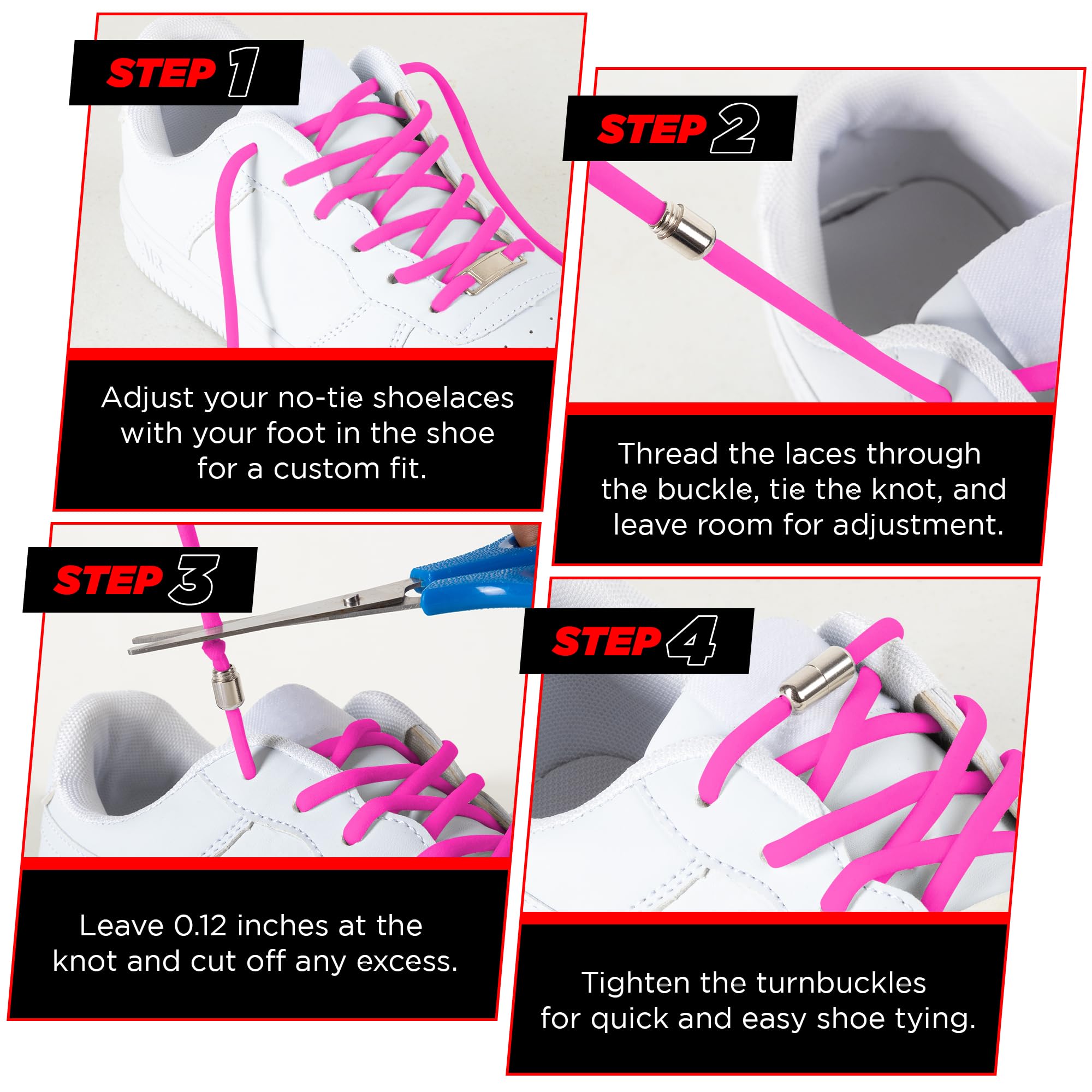 STEP 1

Adjust your no-tie shoelaces with your foot in the shoe for a custom fit.

STEP 2

Thread the laces through the buckle, tie the knot, and leave room for adjustment.

STEP 3

Leave 0.12 inches at the knot and cut off any excess.

STEP 4

Tighten the turnbuckles for quick and easy shoe tying.