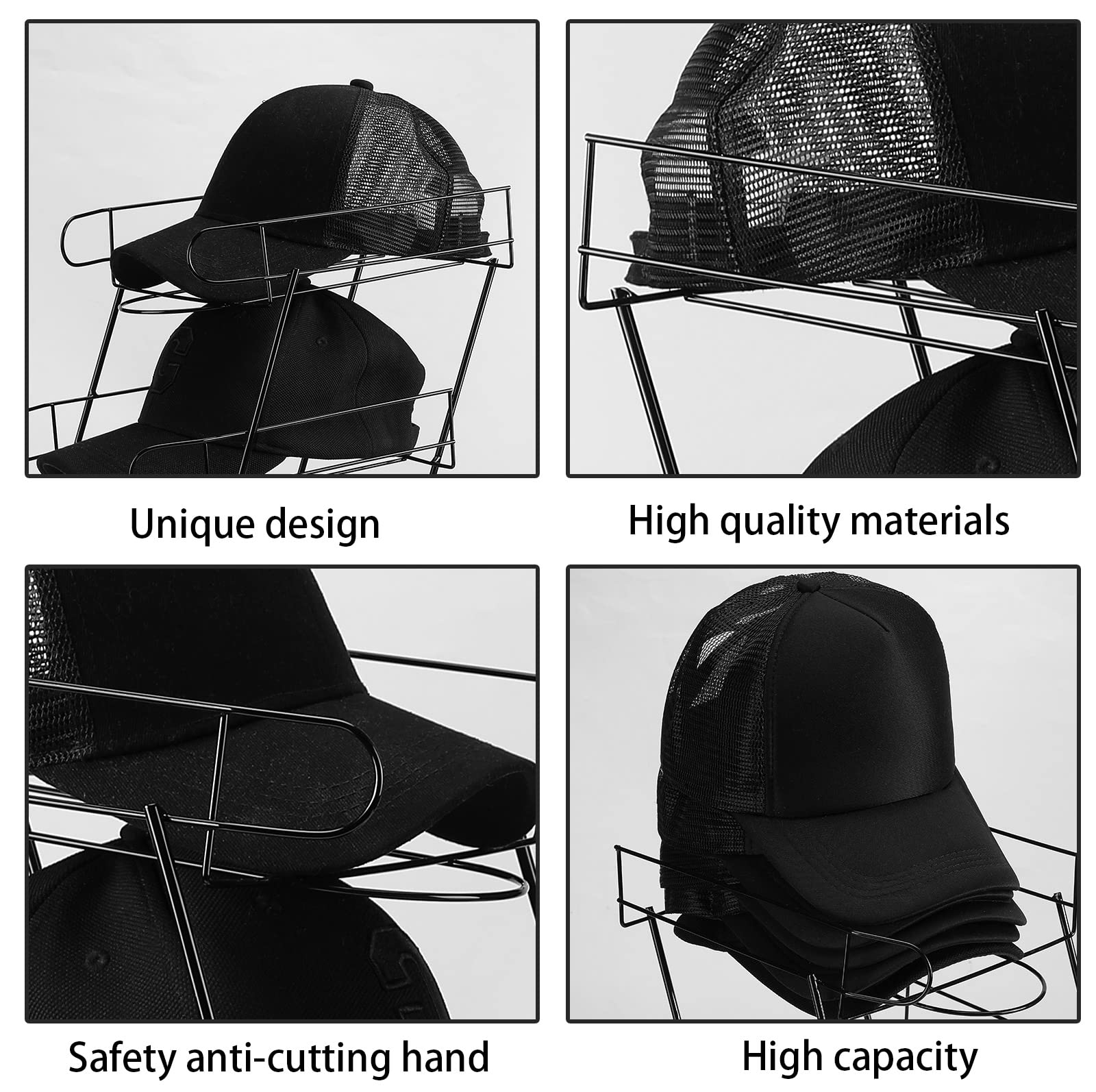 Unique design

High quality materials

Safety anti-cutting hand

High capacity