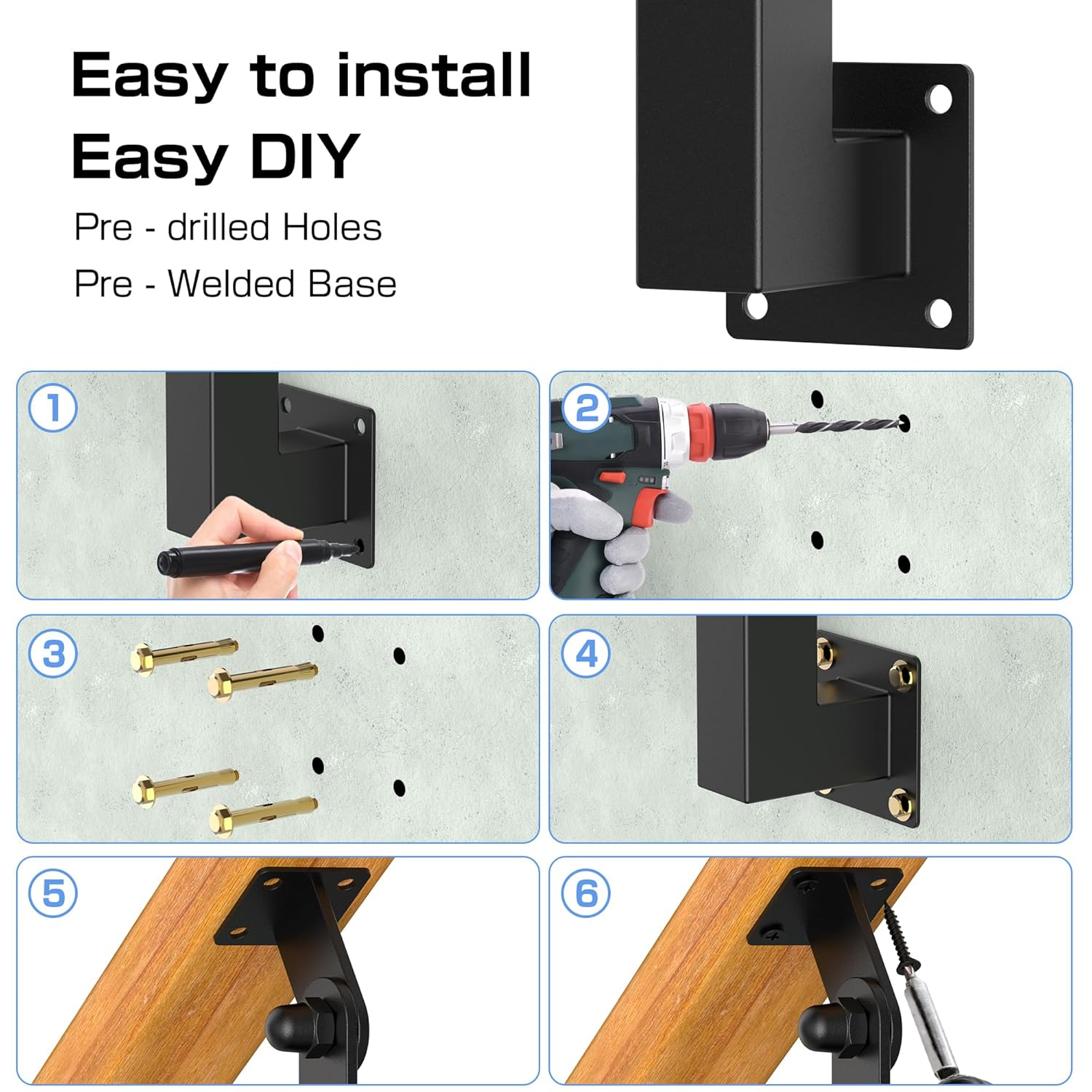 Easy to install
Easy DIY
Pre - drilled Holes
Pre - Welded Base

1

2

3

4

5

6