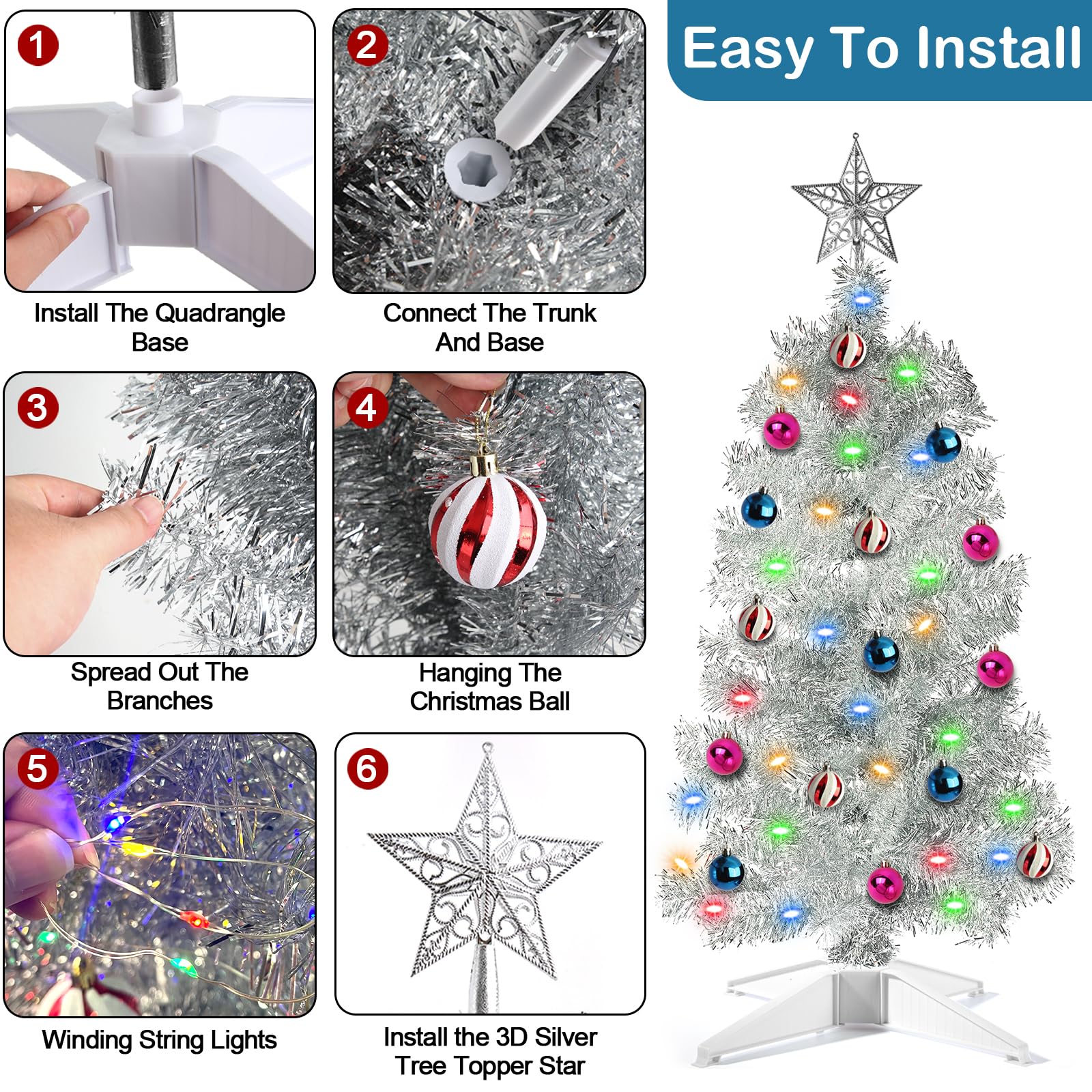 Easy To Install

1
Install The Quadrangle Base

2
Connect The Trunk And Base

3
Spread Out The Branches

4
Hanging The Christmas Ball

5
Winding String Lights

6
Install the 3D Silver Tree Topper Star