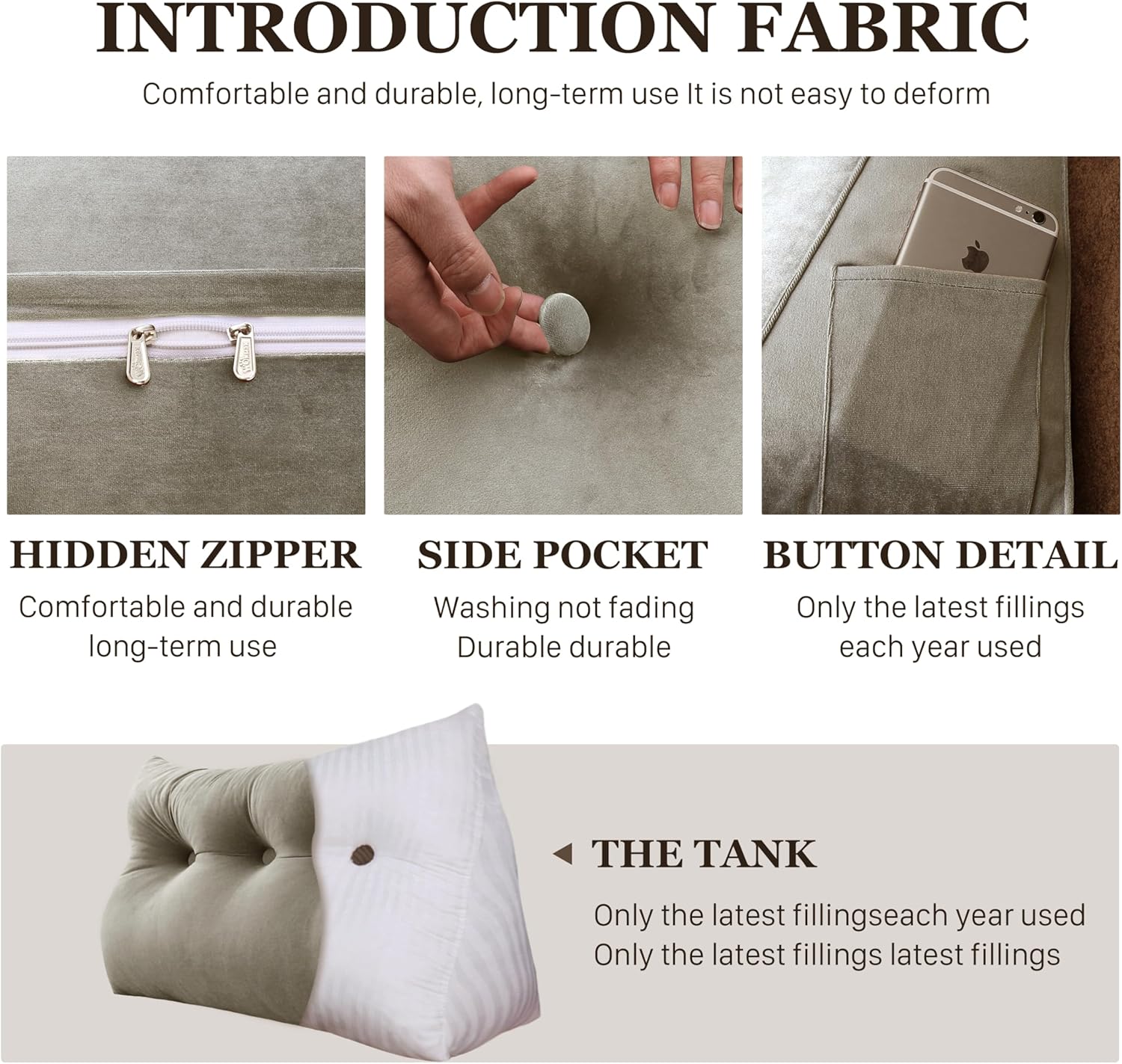 INTRODUCTION FABRIC

Comfortable and durable, long-term use It is not easy to deform

HIDDEN ZIPPER

Comfortable and durable long-term use

SIDE POCKET

Washing not fading Durable durable

BUTTON DETAIL

Only the latest fillings each year used

THE TANK

Only the latest fillingseach year used
Only the latest fillings latest fillings