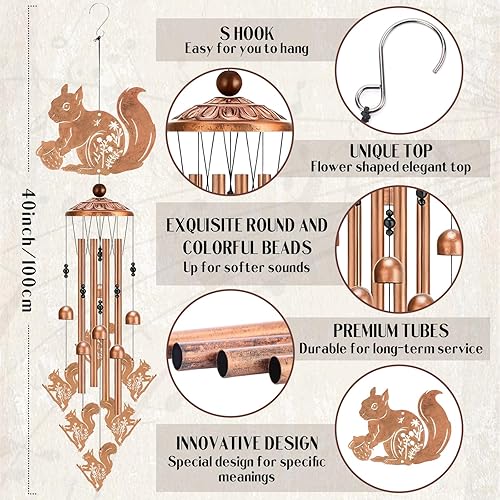 40inch/100cm

S HOOK
Easy for you to hang

UNIQUE TOP
Flower shaped elegant top

EXQUISITE ROUND AND COLORFUL BEADS
Up for softer sounds

PREMIUM TUBES
Durable for long-term service

INNOVATIVE DESIGN
Special design for specific meanings