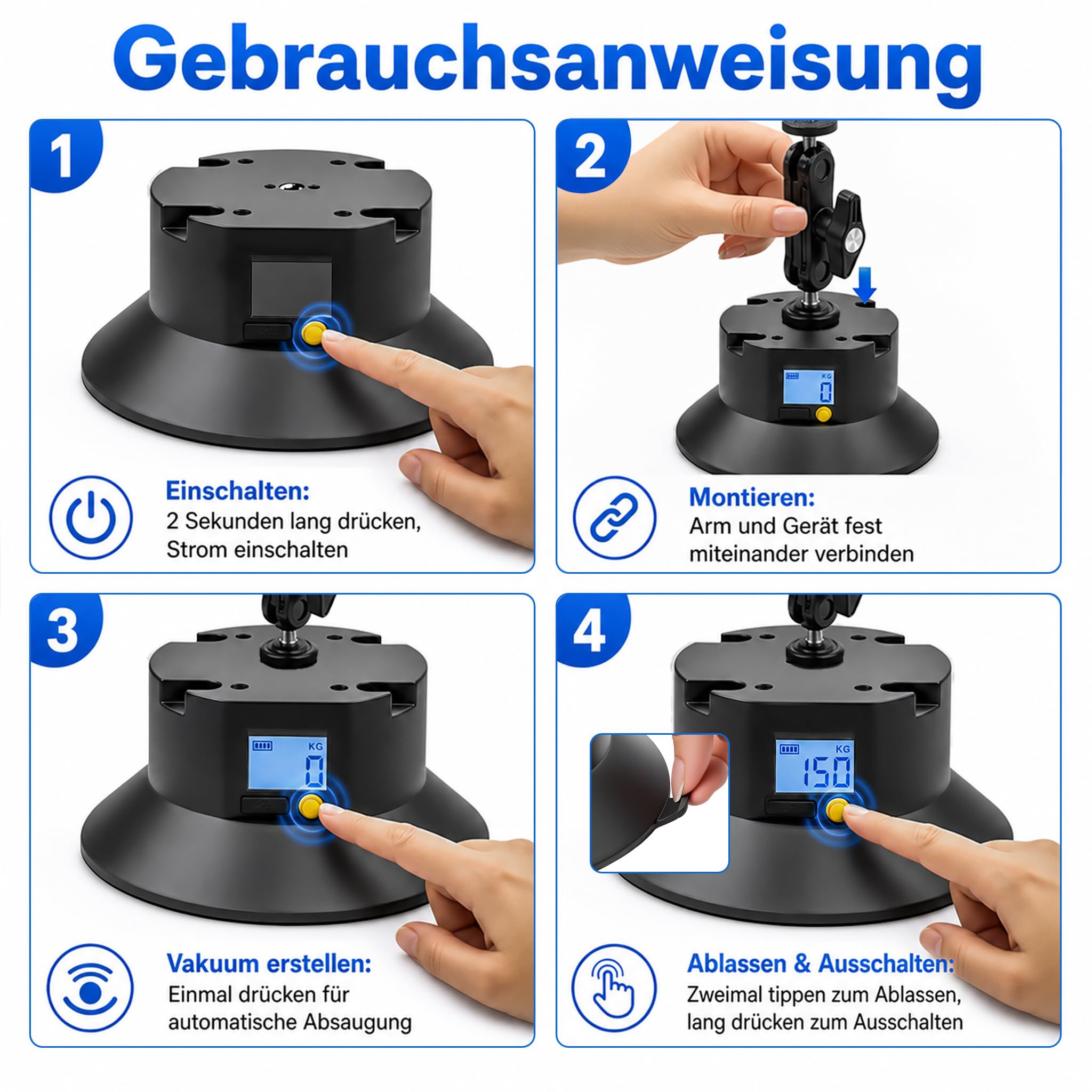 Gebrauchsanweisung

1

Einschalten:
2 Sekunden lang drücken, Strom einschalten

2

KG
0

Montieren:
Arm und Gerät fest miteinander verbinden

3

KG
0

Vakuum erstellen:
Einmal drücken für automatische Absaugung

4

KG
150

Ablassen & Ausschalten:
Zweimal tippen zum Ablassen, lang drücken zum Ausschalten