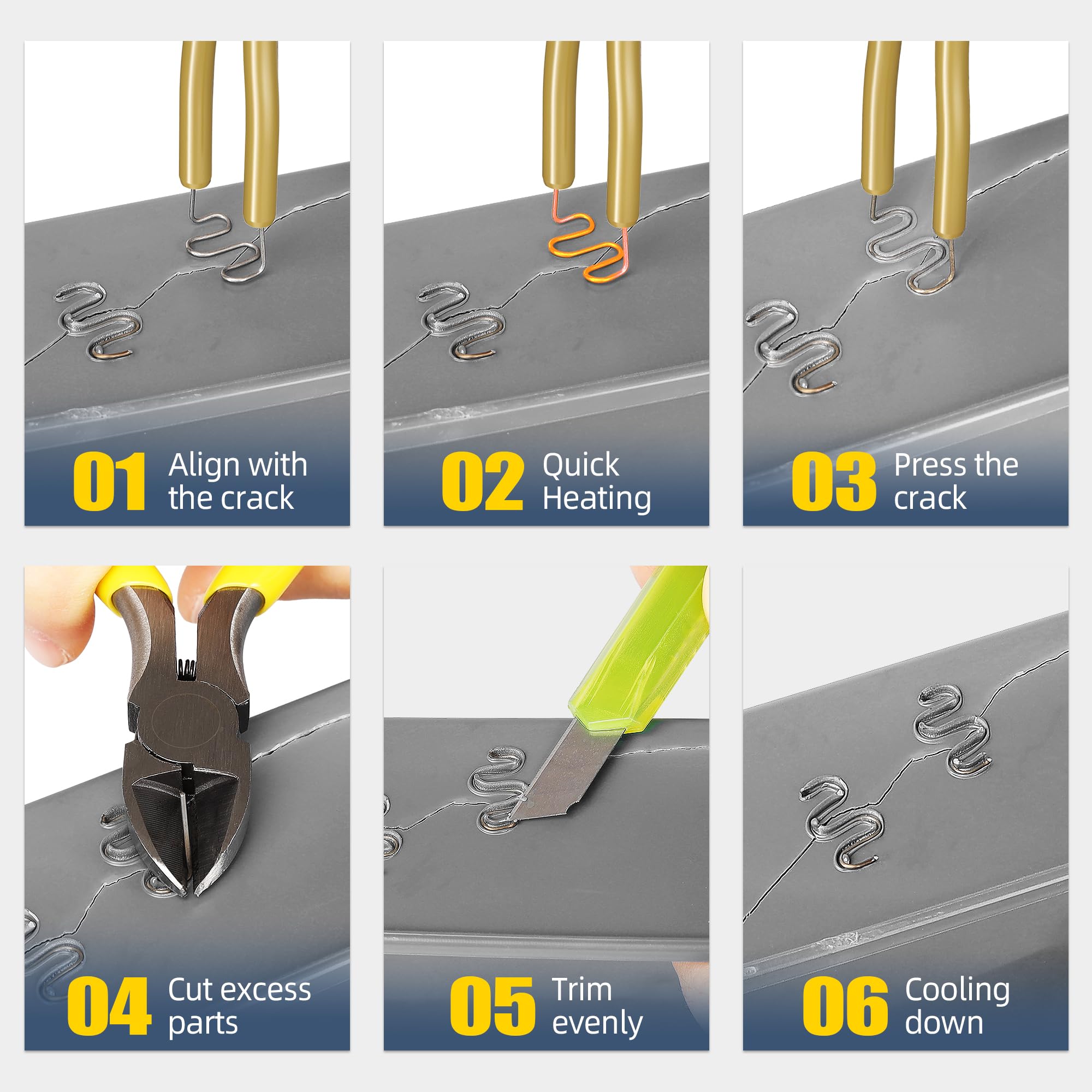 01 Align with the crack

02 Quick Heating

03 Press the crack

04 Cut excess parts

05 Trim evenly

06 Cooling down