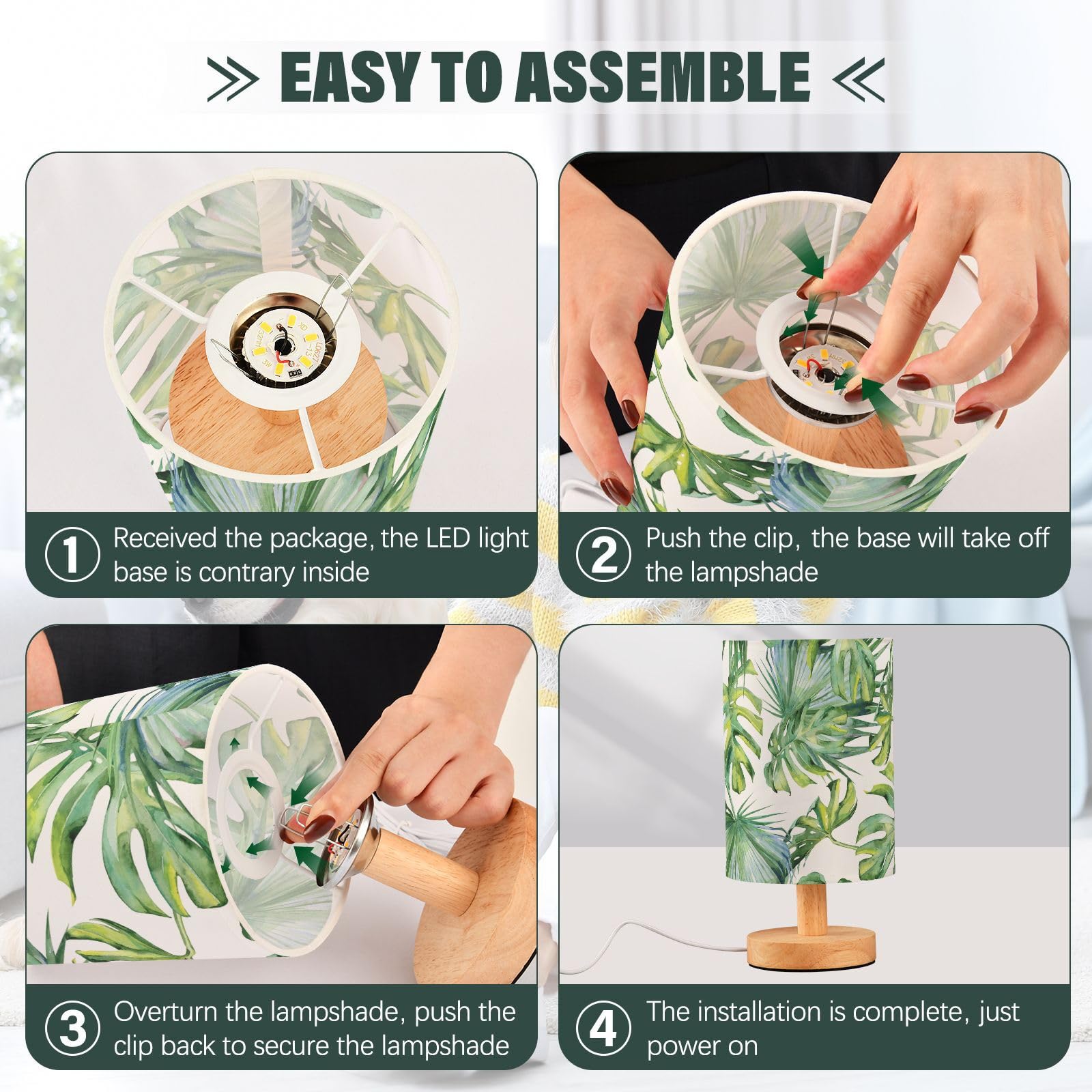 EASY TO ASSEMBLE

1 Received the package, the LED light base is contrary inside

2 Push the clip, the base will take off the lampshade

3 Overturn the lampshade, push the clip back to secure the lampshade

4 The installation is complete, just power on