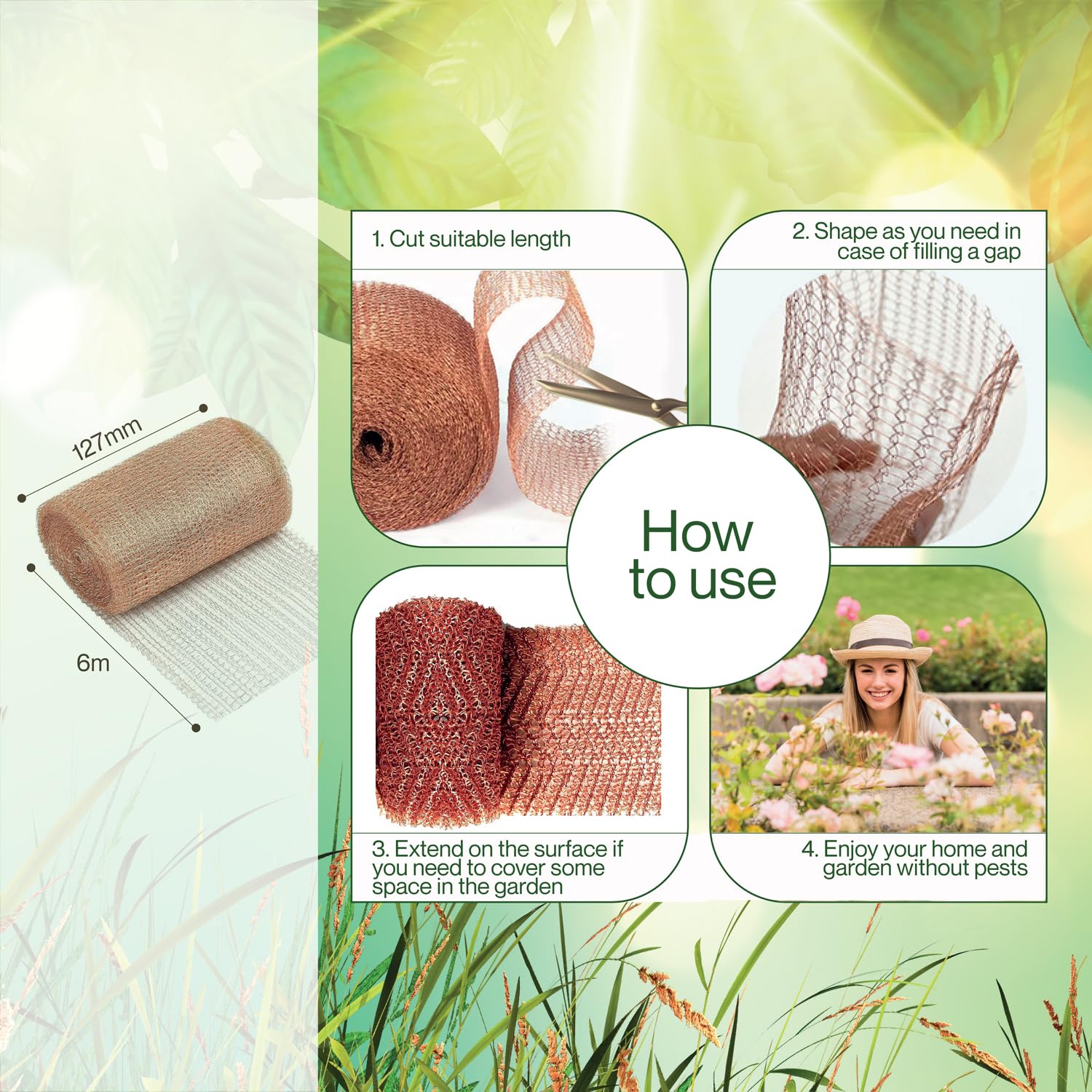 127mm

6m

1. Cut suitable length

2. Shape as you need in case of filling a gap

How to use

3. Extend on the surface if you need to cover some space in the garden

4. Enjoy your home and garden without pests