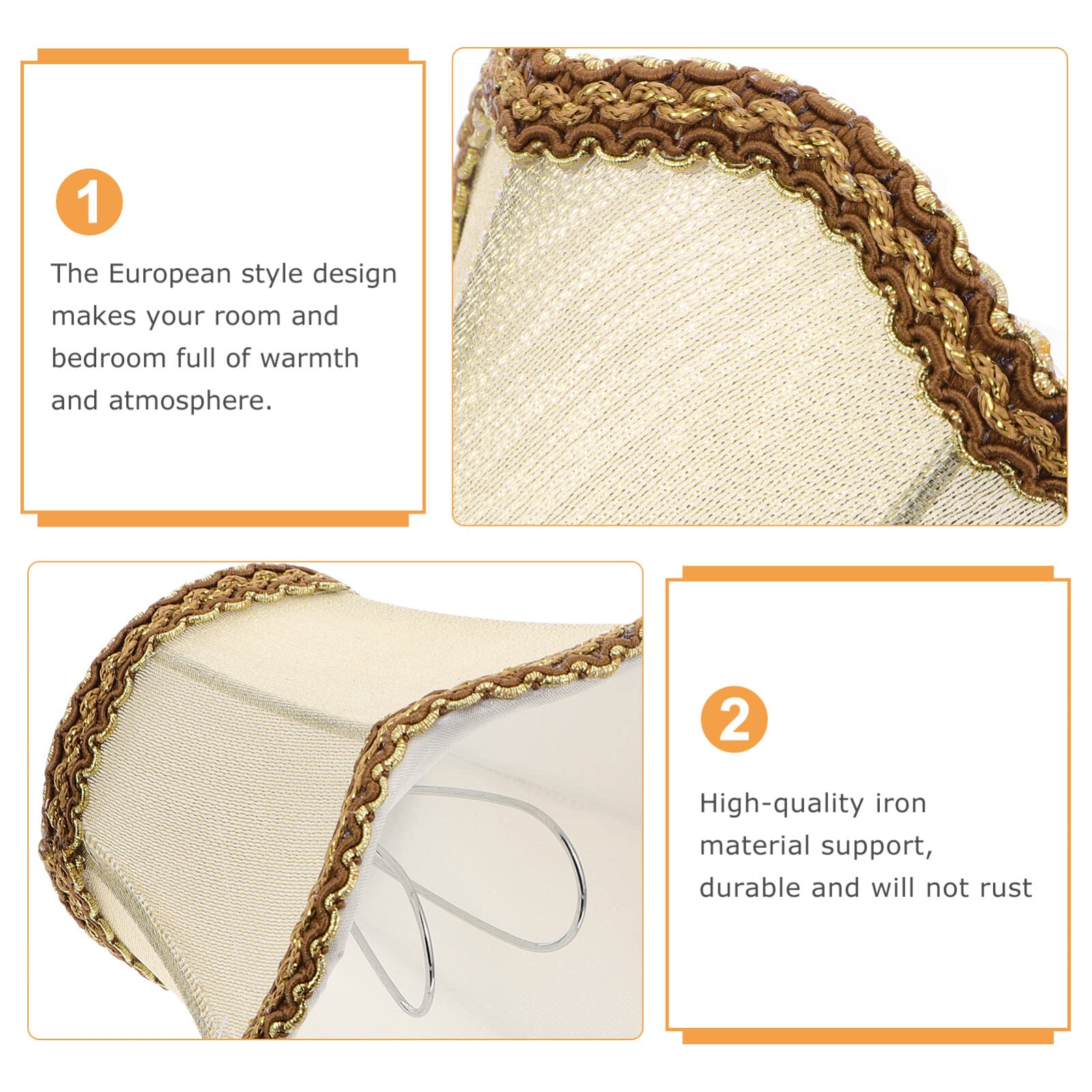 1

The European style design makes your room and bedroom full of warmth and atmosphere.

2

High-quality iron material support, durable and will not rust