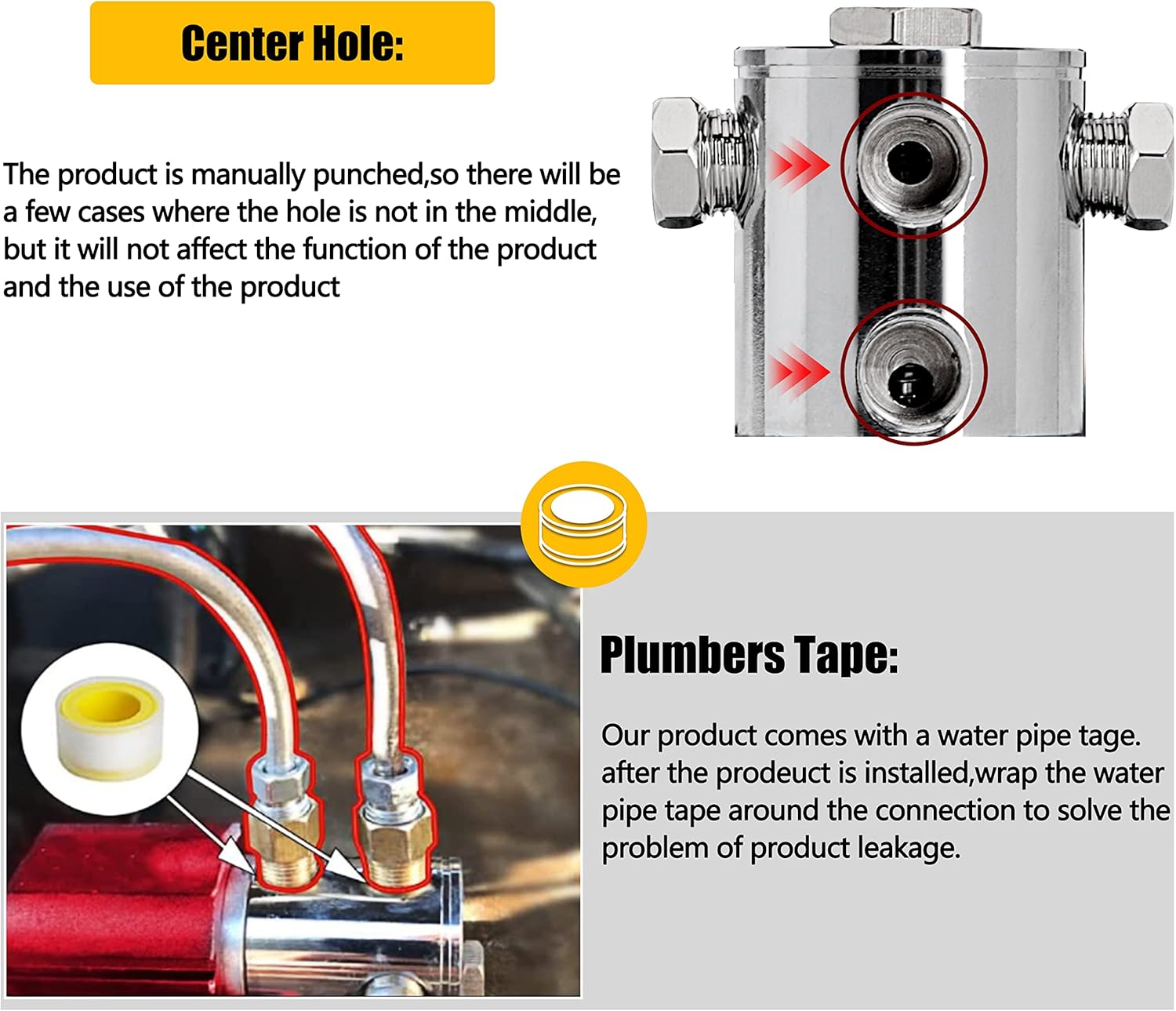 Center Hole:

The product is manually punched,so there will be a few cases where the hole is not in the middle, but it will not affect the function of the product and the use of the product

Plumbers Tape:

Our product comes with a water pipe tage. after the prodeuct is installed,wrap the water pipe tape around the connection to solve the problem of product leakage.