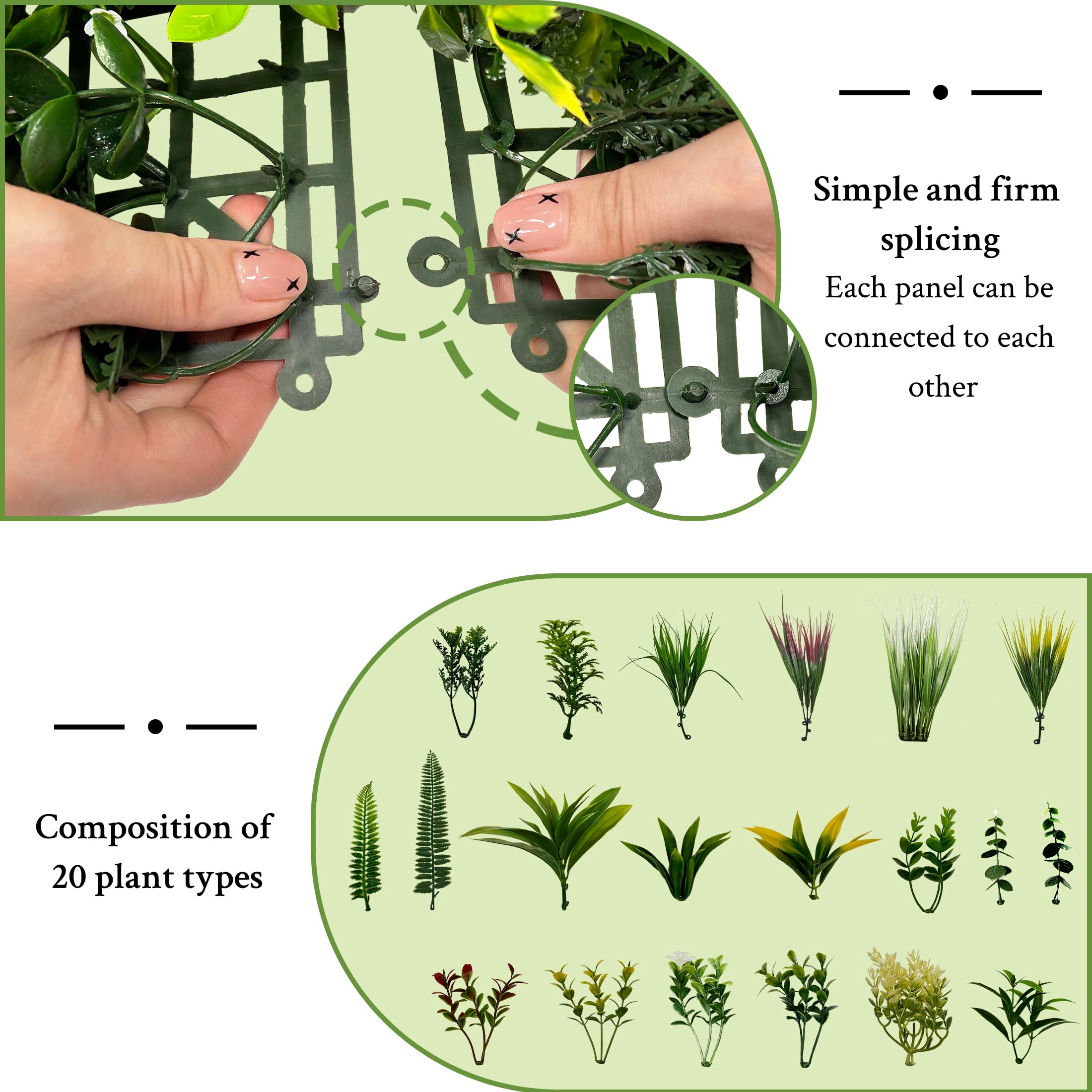 Simple and firm splicing

Each panel can be connected to each other

Composition of 20 plant types