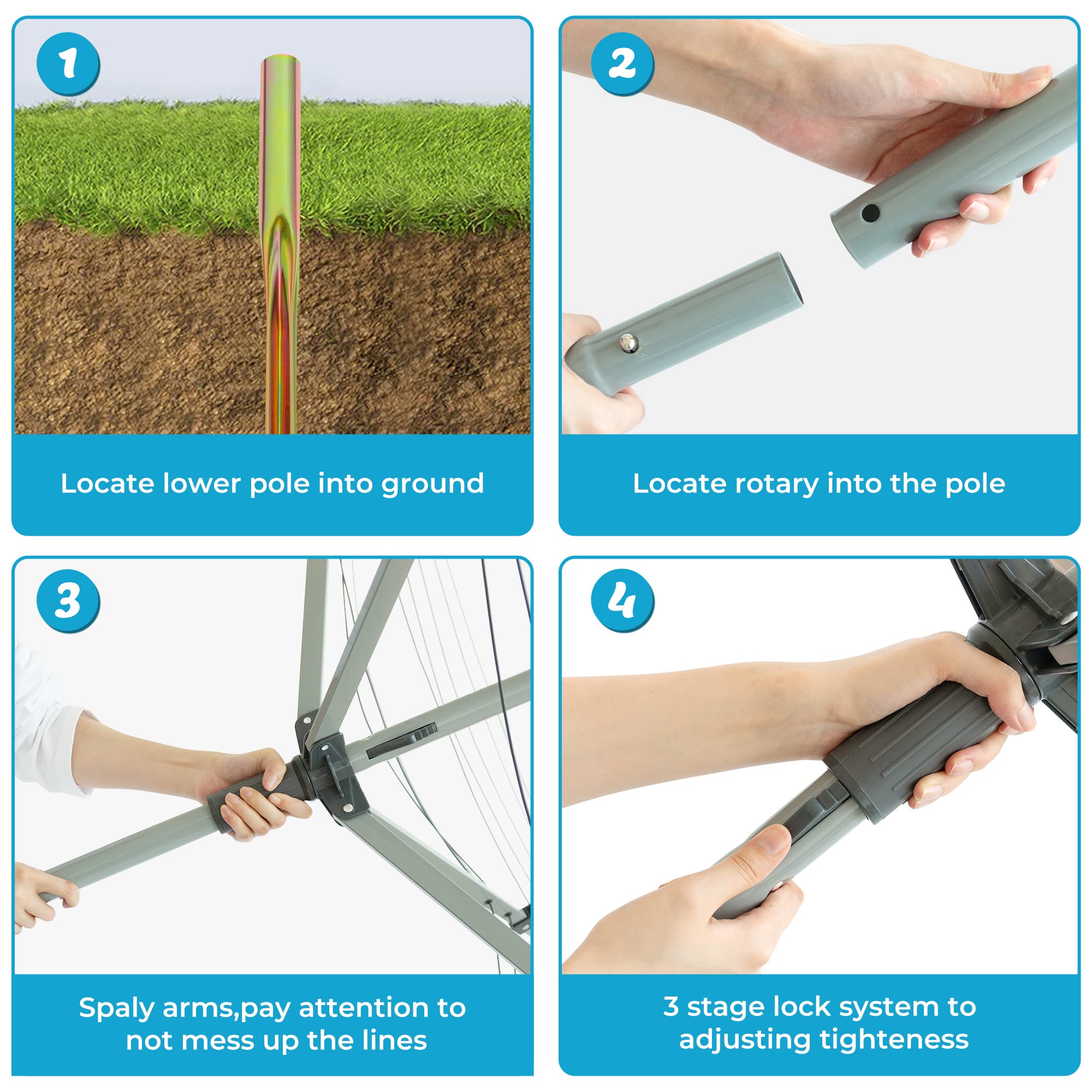 1

Locate lower pole into ground

2

Locate rotary into the pole

3

Spaly arms,pay attention to not mess up the lines

4

3 stage lock system to adjusting tighteness