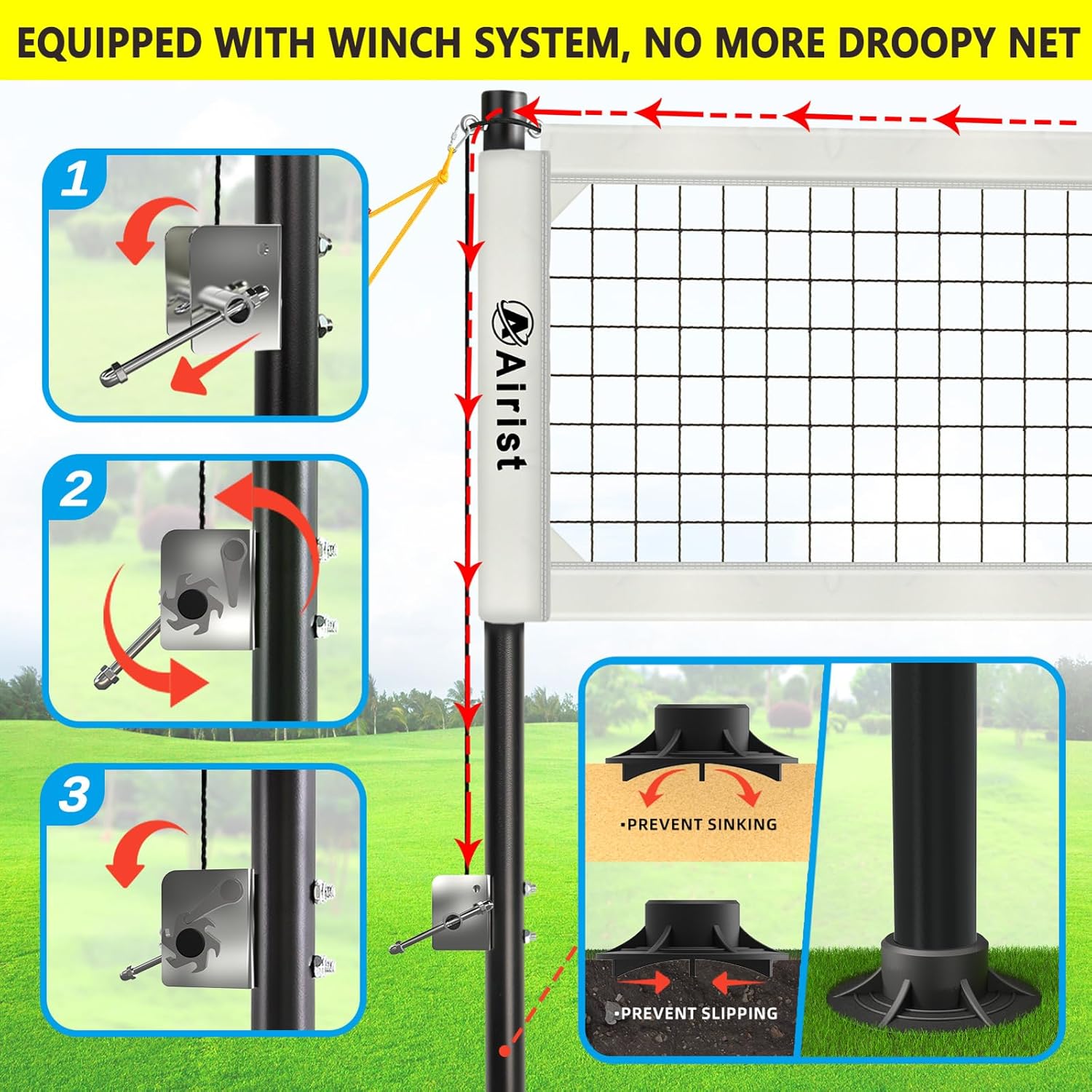 EQUIPPED WITH WINCH SYSTEM, NO MORE DROOPY NET

1

2

3

Airist

•PREVENT SINKING

•PREVENT SLIPPING