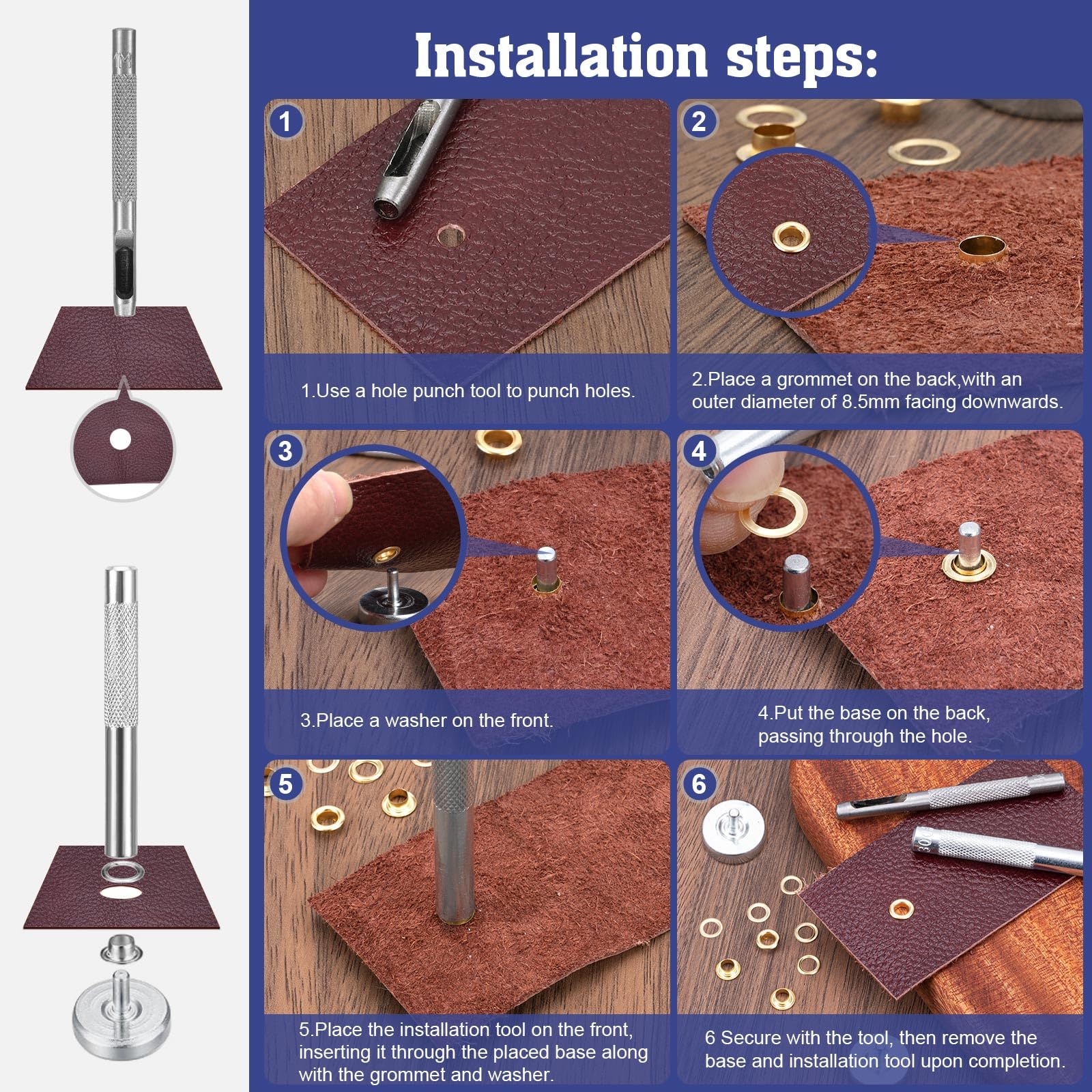 Installation steps:

1

1.Use a hole punch tool to punch holes.

2

2.Place a grommet on the back,with an outer diameter of 8.5mm facing downwards.

3

3.Place a washer on the front.

4

4.Put the base on the back, passing through the hole.

5

5.Place the installation tool on the front, inserting it through the placed base along with the grommet and washer.

6

6 Secure with the tool, then remove the base and installation tool upon completion.