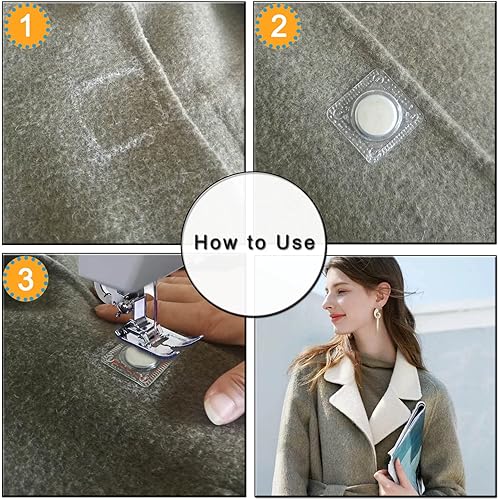 1

2

How to Use

3