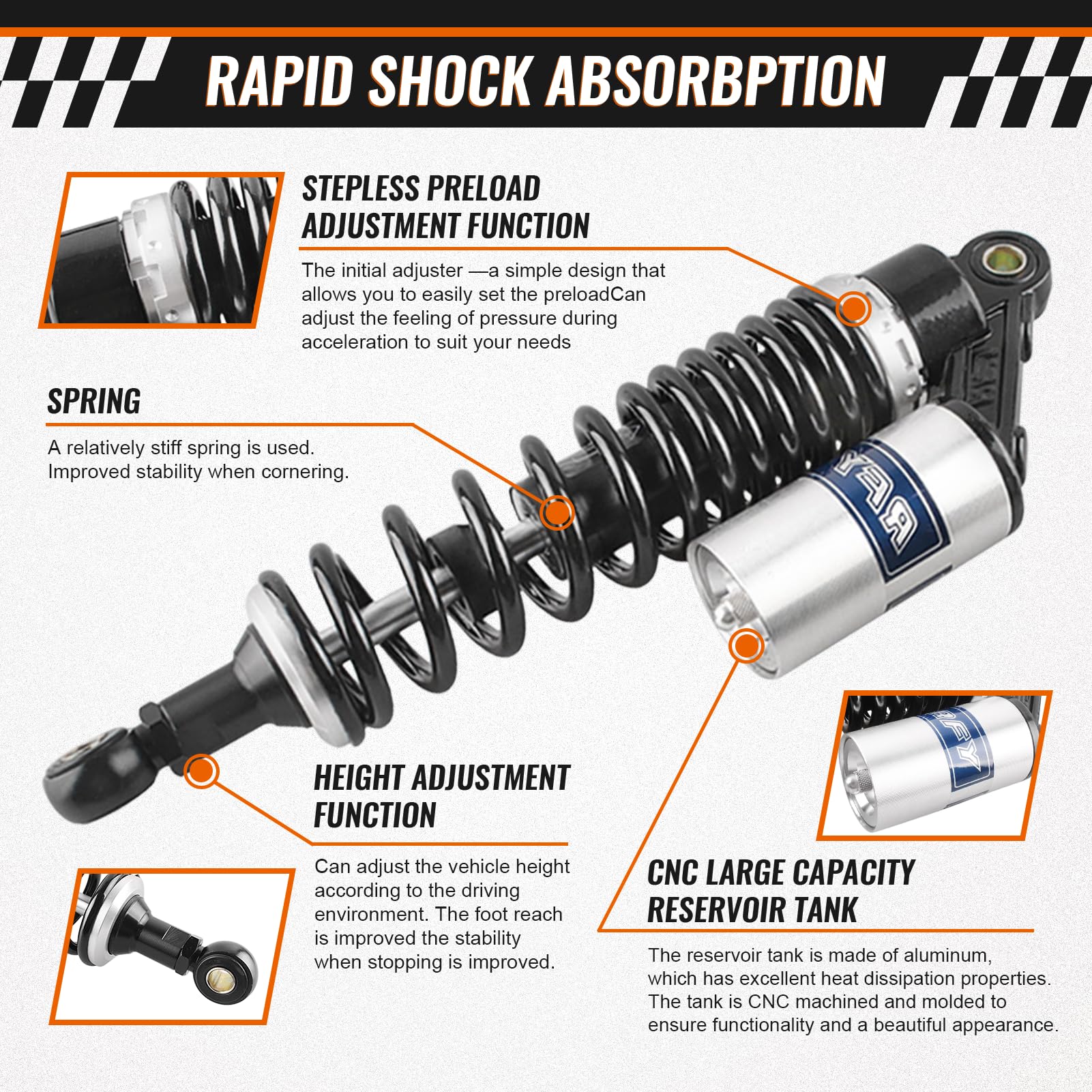 RAPID SHOCK ABSORBPTION

STEPLESS PRELOAD ADJUSTMENT FUNCTION

The initial adjuster —a simple design that allows you to easily set the preloadCan adjust the feeling of pressure during acceleration to suit your needs

SPRING

A relatively stiff spring is used. Improved stability when cornering.

HEIGHT ADJUSTMENT FUNCTION

Can adjust the vehicle height according to the driving environment. The foot reach is improved the stability when stopping is improved.

CNC LARGE CAPACITY RESERVOIR TANK

The reservoir tank is made of aluminum, which has excellent heat dissipation properties. The tank is CNC machined and molded to ensure functionality and a beautiful appearance.