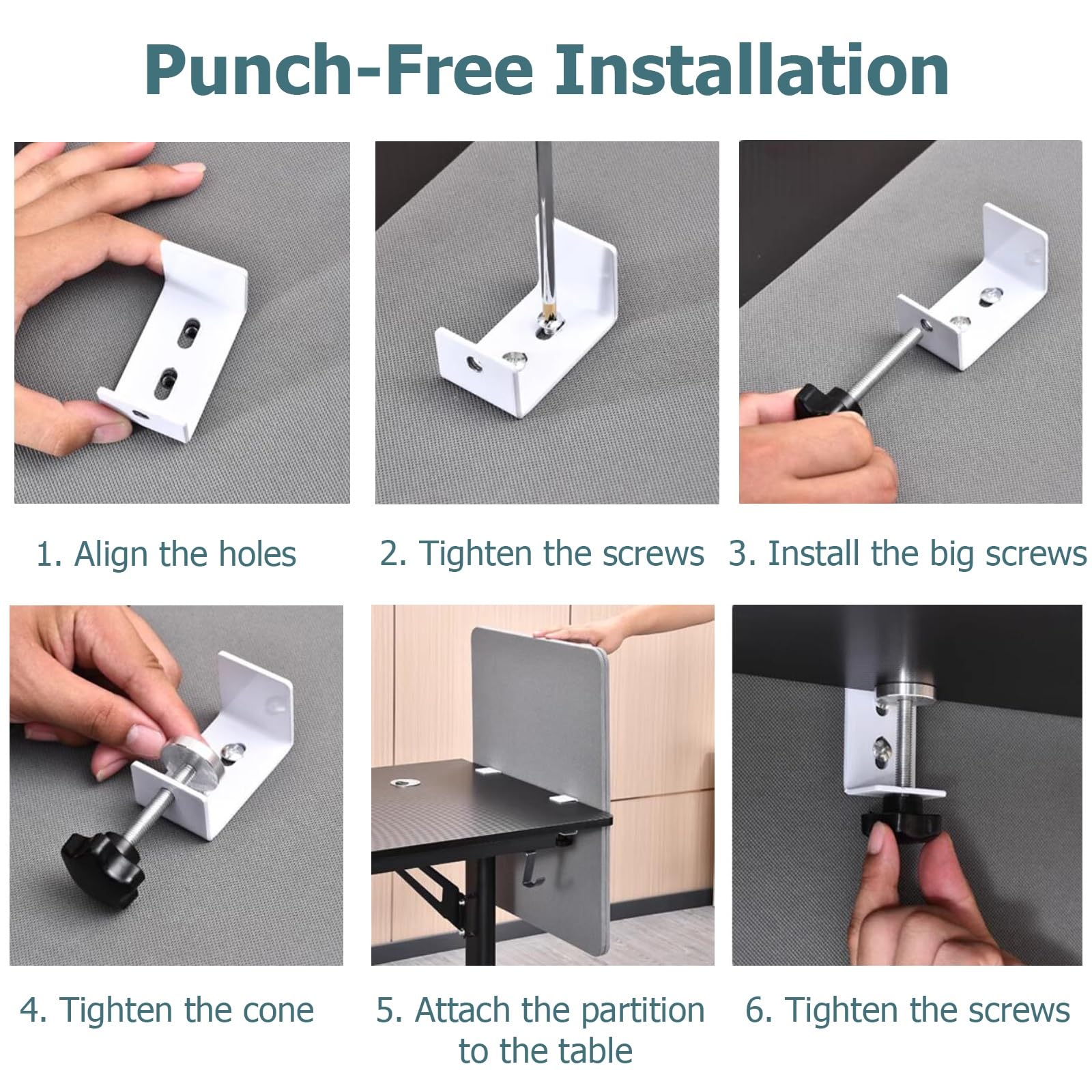 Punch-Free Installation

1. Align the holes

2. Tighten the screws

3. Install the big screws

4. Tighten the cone

5. Attach the partition to the table

6. Tighten the screws