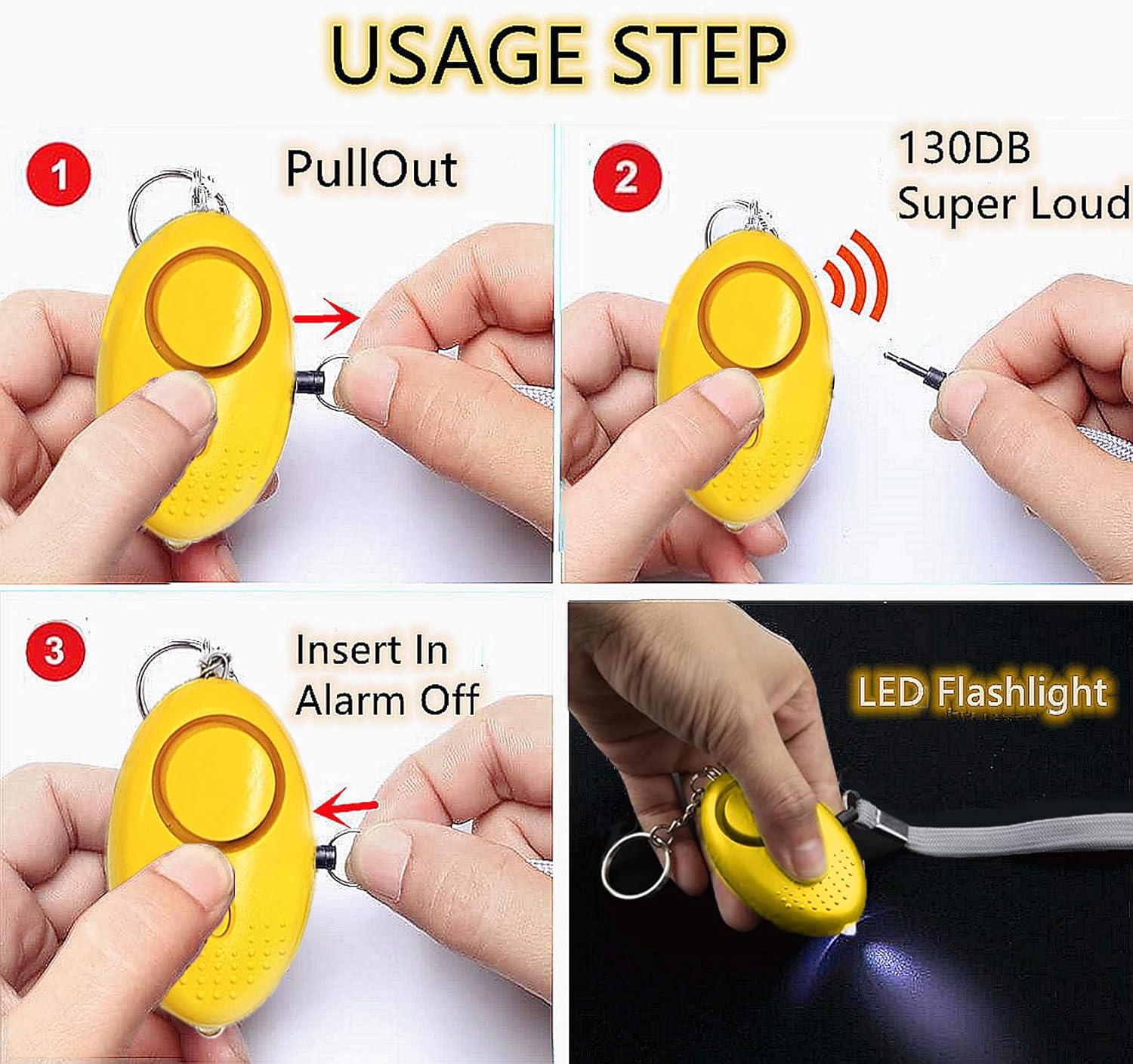 USAGE STEP

1

PullOut

2

130DB
Super Loud

3

Insert In
Alarm Off

LED Flashlight