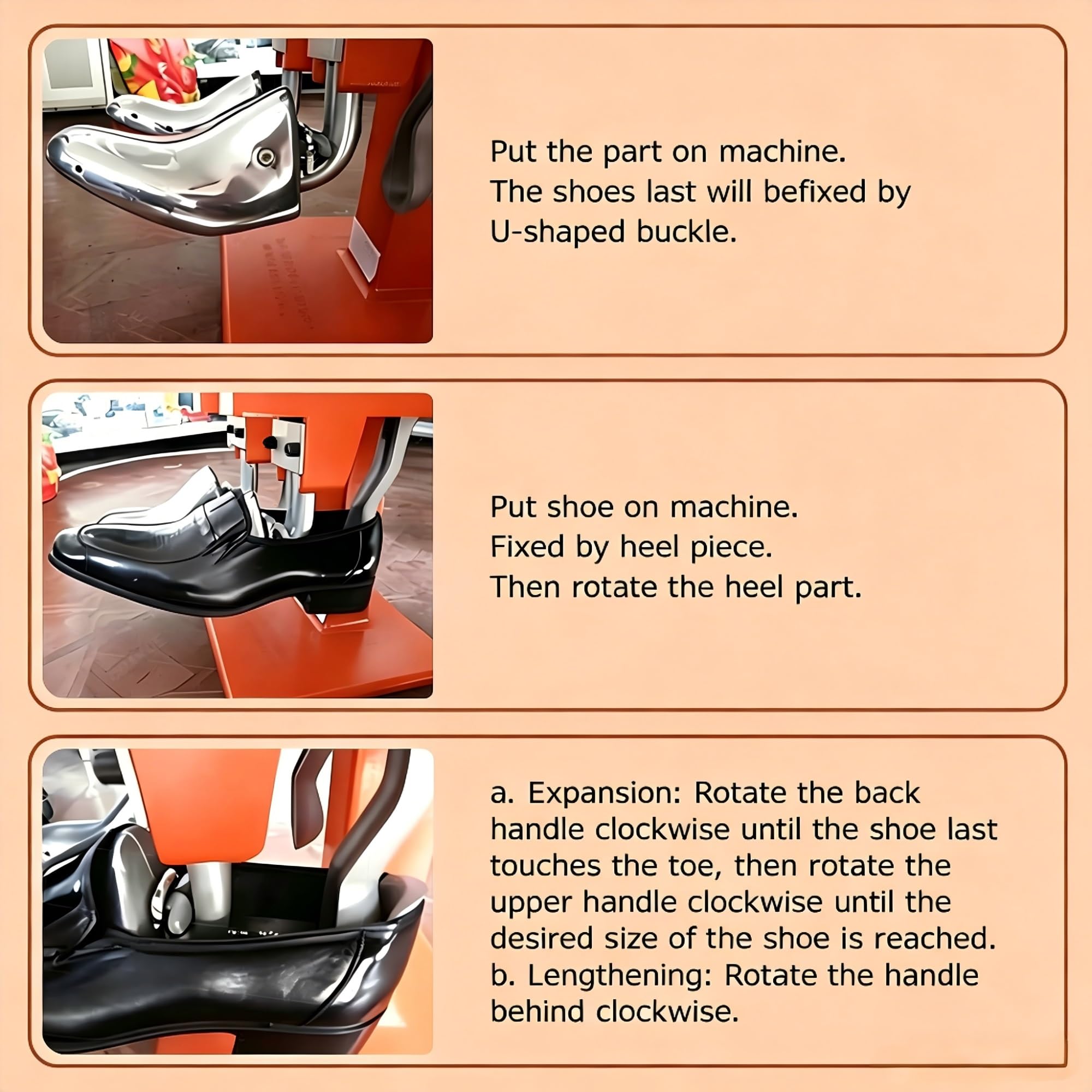 Put the part on machine.
The shoes last will befixed by U-shaped buckle.

Put shoe on machine.
Fixed by heel piece.
Then rotate the heel part.

a. Expansion: Rotate the back handle clockwise until the shoe last touches the toe, then rotate the upper handle clockwise until the desired size of the shoe is reached.
b. Lengthening: Rotate the handle behind clockwise.