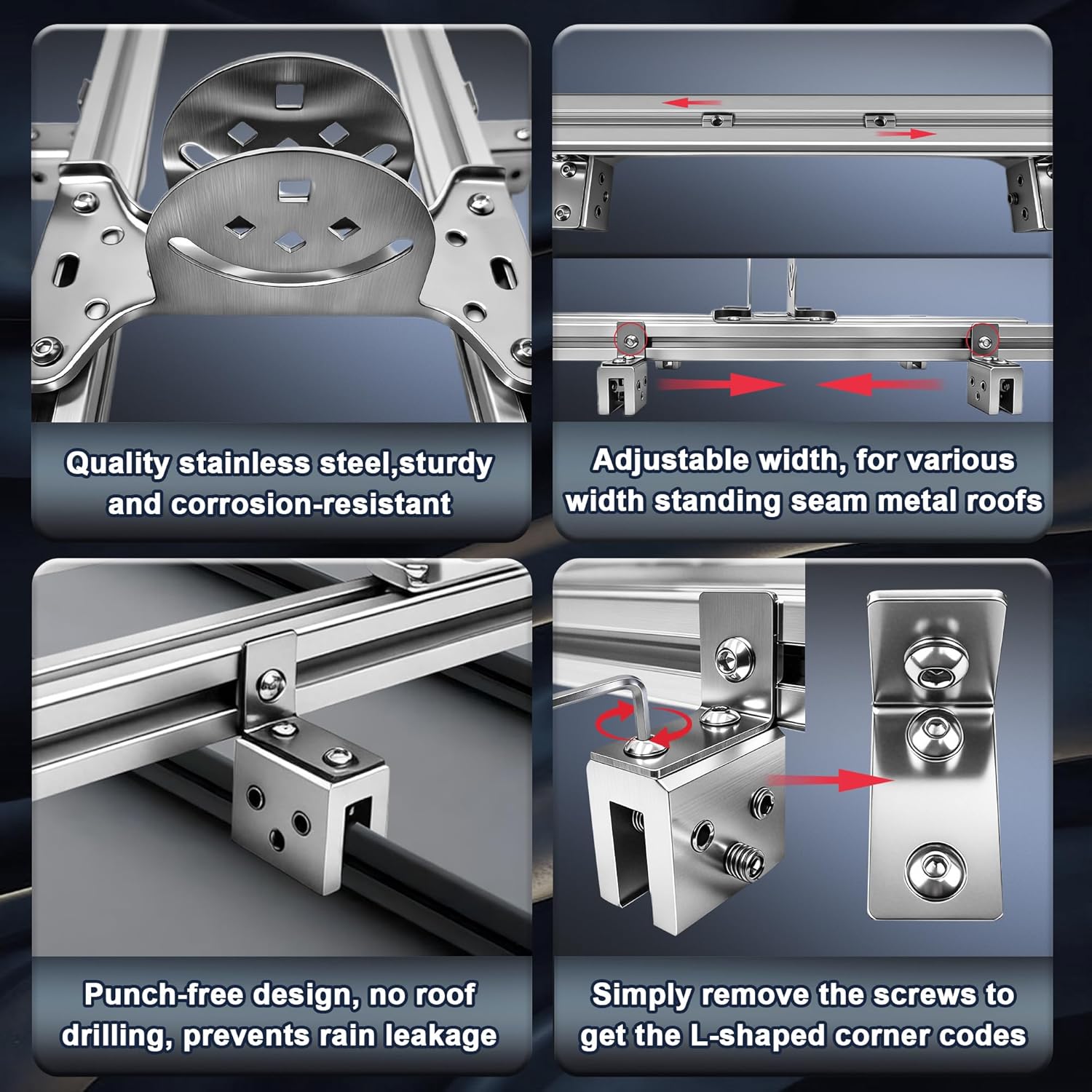 Quality stainless steel,sturdy and corrosion-resistant

Adjustable width, for various width standing seam metal roofs

Punch-free design, no roof drilling, prevents rain leakage

Simply remove the screws to get the L-shaped corner codes