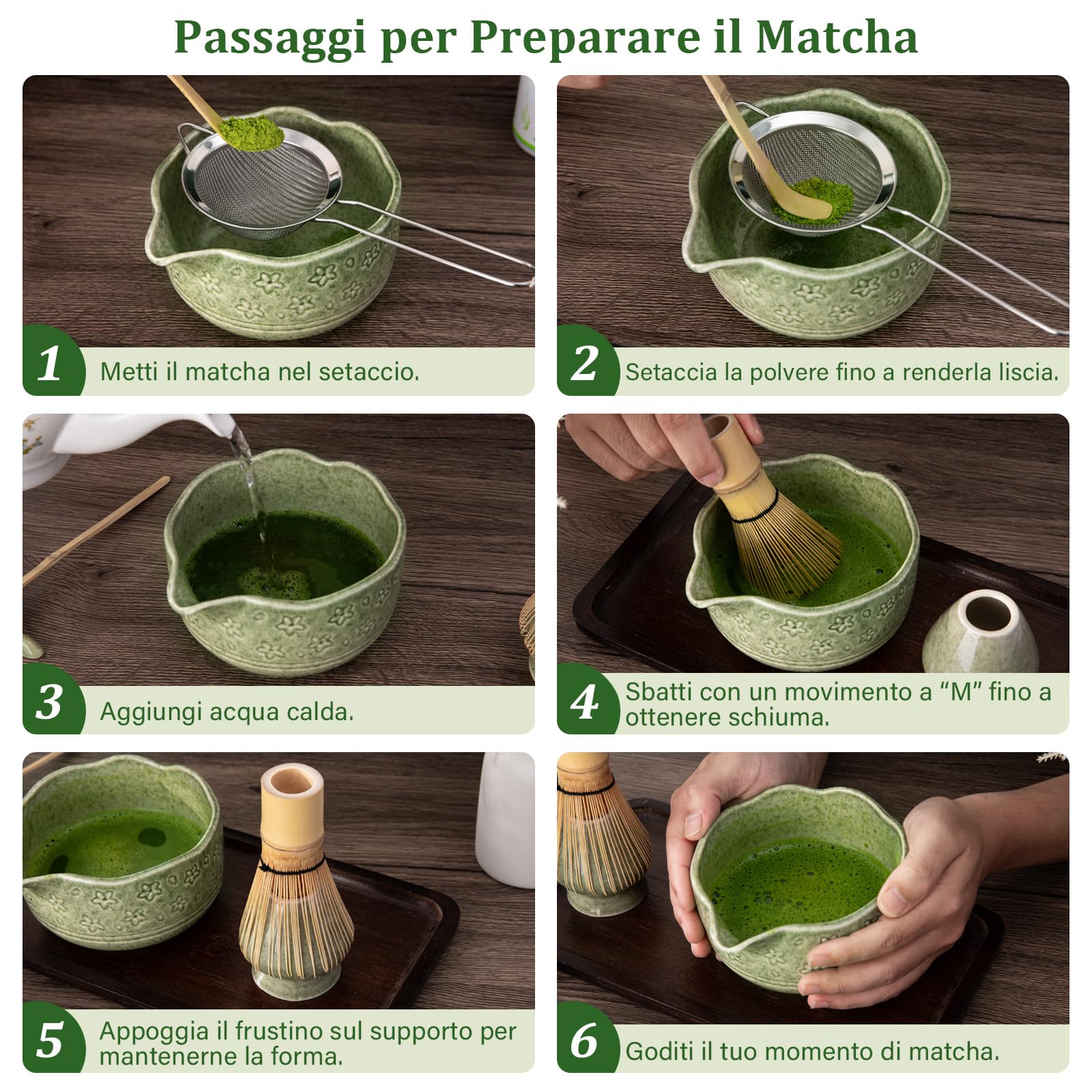 Passaggi per Preparare il Matcha

1 Metti il matcha nel setaccio.

2 Setaccia la polvere fino a renderla liscia.

3 Aggiungi acqua calda.

4 Sbatti con un movimento a “M” fino a ottenere schiuma.

5 Appoggia il frustino sul supporto per mantenerne la forma.

6 Goditi il tuo momento di matcha.