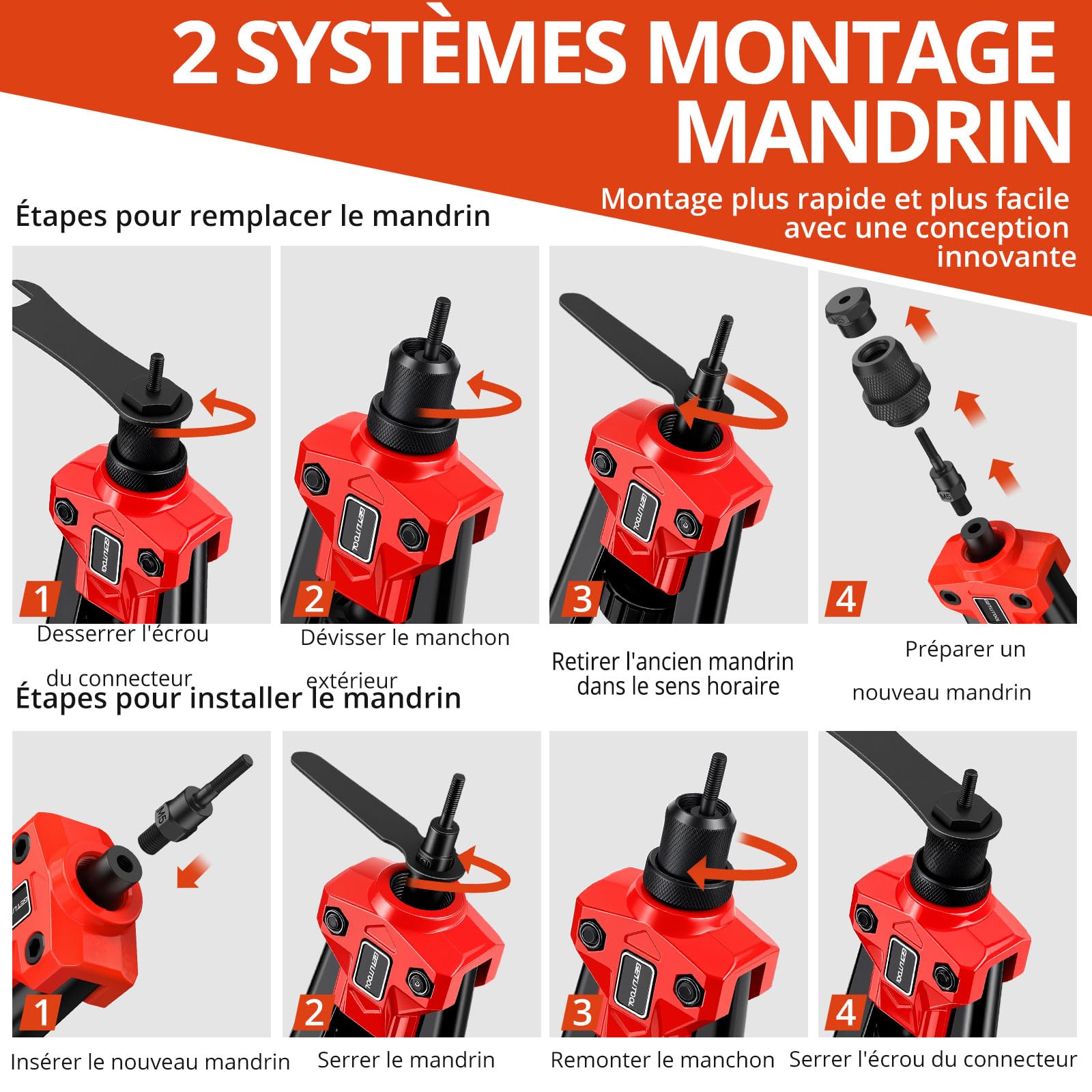 2 SYSTÈMES MONTAGE MANDRIN

Montage plus rapide et plus facile avec une conception innovante

Étapes pour remplacer le mandrin

1
Desserrer l'écrou du connecteur

2
Dévisser le manchon extérieur

3
Retirer l'ancien mandrin dans le sens horaire

4
Préparer un nouveau mandrin

Étapes pour installer le mandrin

1
Insérer le nouveau mandrin

2
Serrer le mandrin

3
Remonter le manchon

4
Serrer l'écrou du connecteur