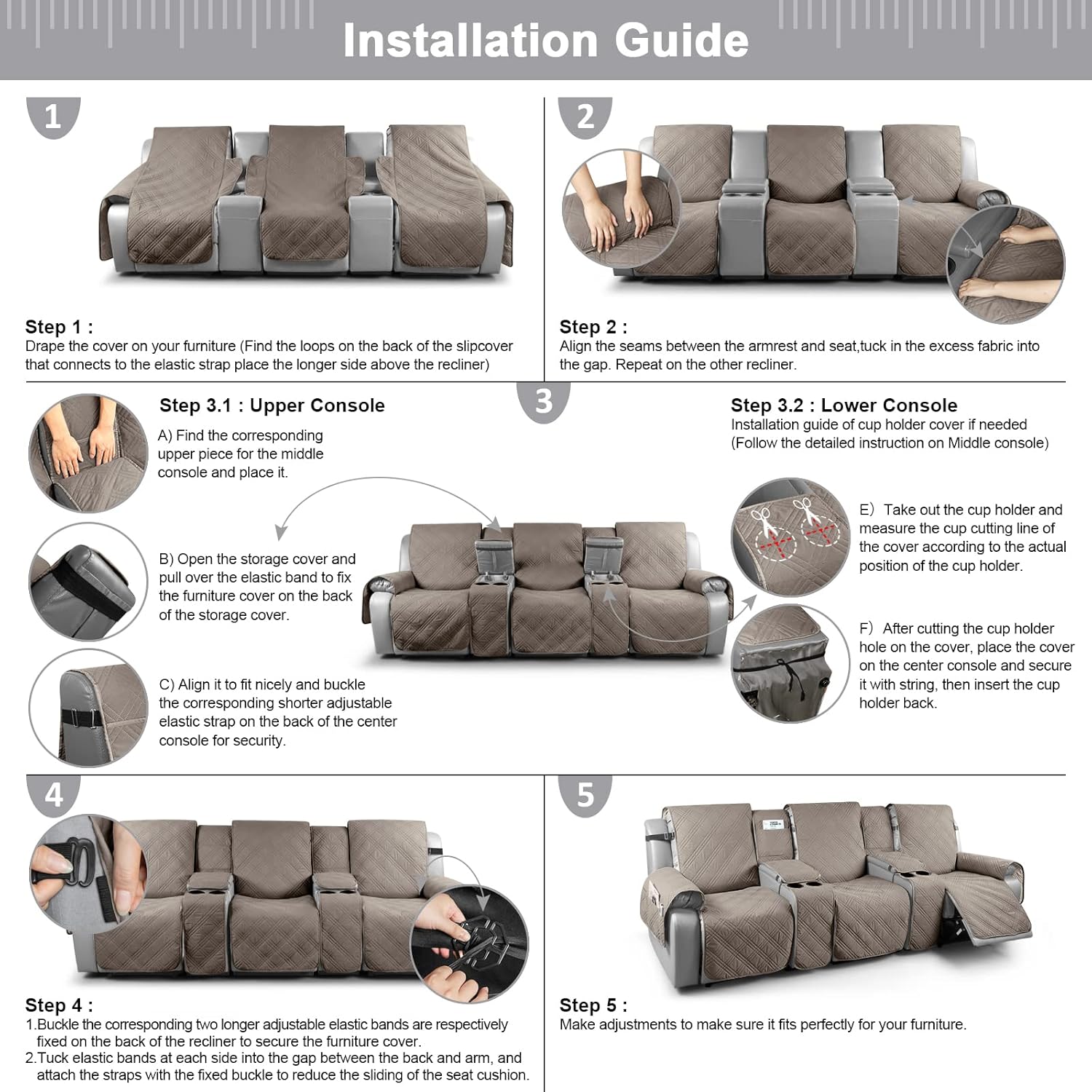 Installation Guide

1

Step 1 :
Drape the cover on your furniture (Find the loops on the back of the slipcover that connects to the elastic strap place the longer side above the recliner)

2

Step 2 :
Align the seams between the armrest and seat,tuck in the excess fabric into the gap. Repeat on the other recliner.

3

Step 3.1 : Upper Console

A) Find the corresponding upper piece for the middle console and place it.

B) Open the storage cover and pull over the elastic band to fix the furniture cover on the back of the storage cover.

C) Align it to fit nicely and buckle the corresponding shorter adjustable elastic strap on the back of the center console for security.

Step 3.2 : Lower Console
Installation guide of cup holder cover if needed (Follow the detailed instruction on Middle console)

E) Take out the cup holder and measure the cup cutting line of the cover according to the actual position of the cup holder.

F) After cutting the cup holder hole on the cover, place the cover on the center console and secure it with string, then insert the cup holder back.

4

Step 4 :
1.Buckle the corresponding two longer adjustable elastic bands are respectively fixed on the back of the recliner to secure the furniture cover.
2.Tuck elastic bands at each side into the gap between the back and arm, and attach the straps with the fixed buckle to reduce the sliding of the seat cushion.

5

Step 5 :
Make adjustments to make sure it fits perfectly for your furniture.