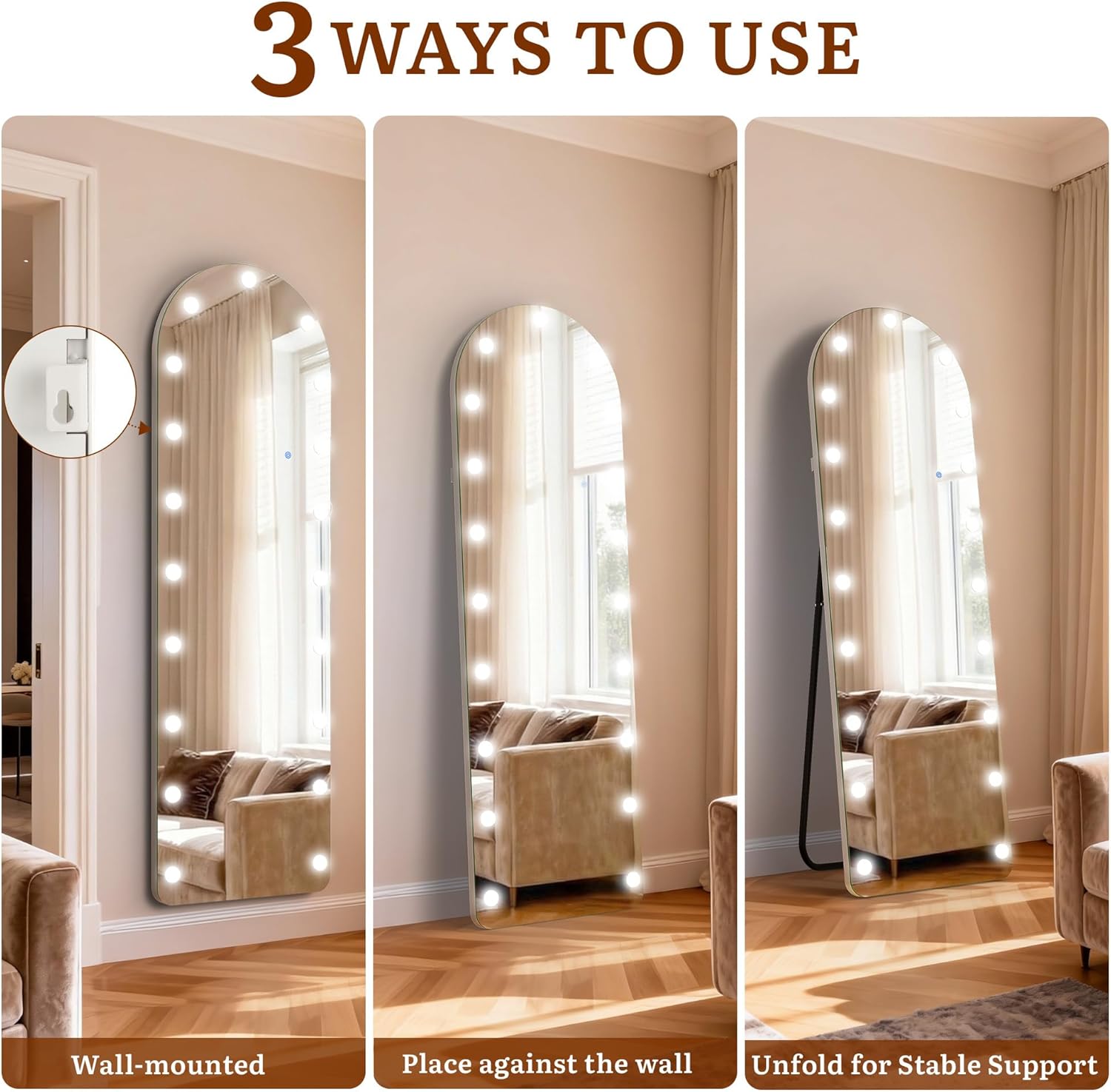 3 WAYS TO USE

Wall-mounted

Place against the wall

Unfold for Stable Support