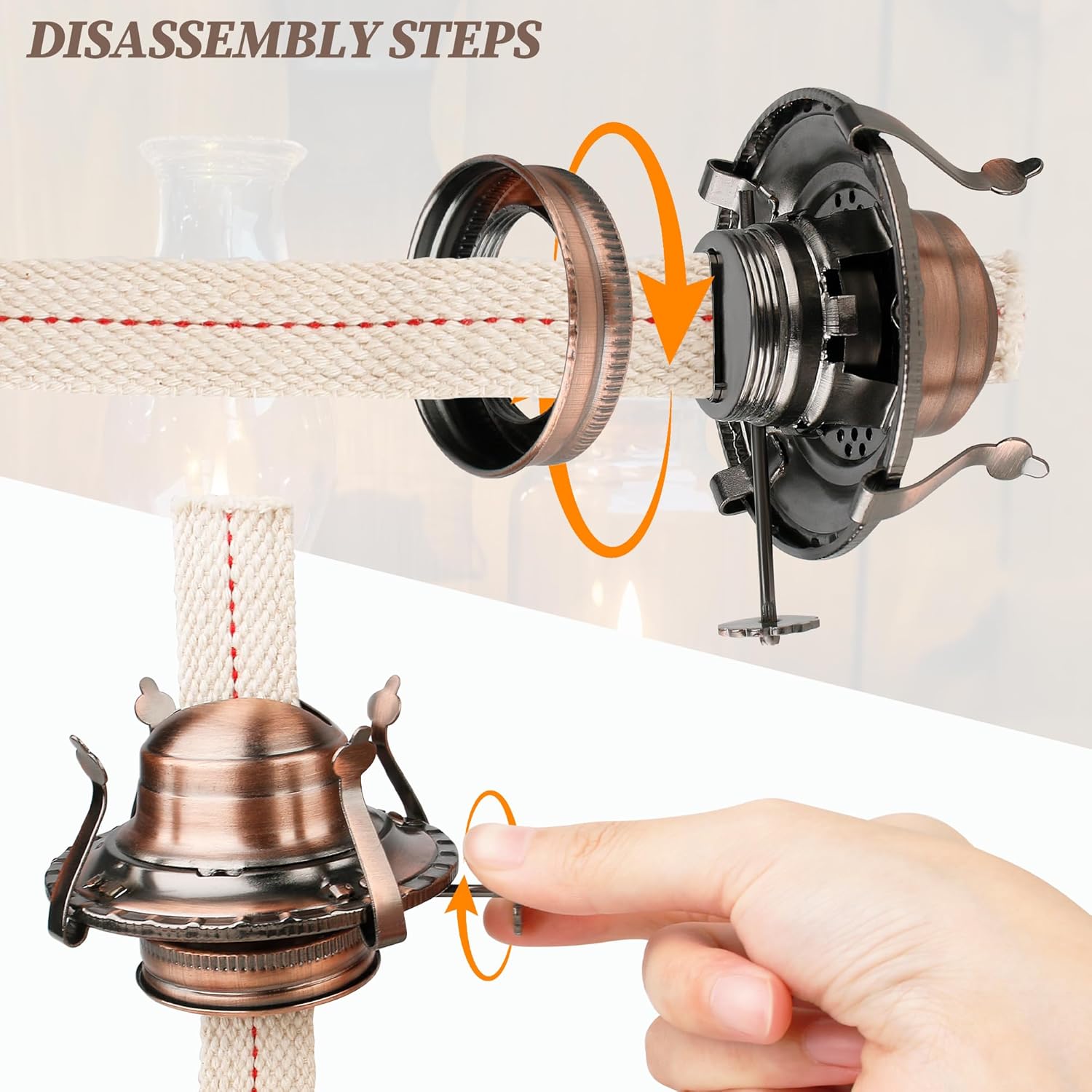 DISASSEMBLY STEPS