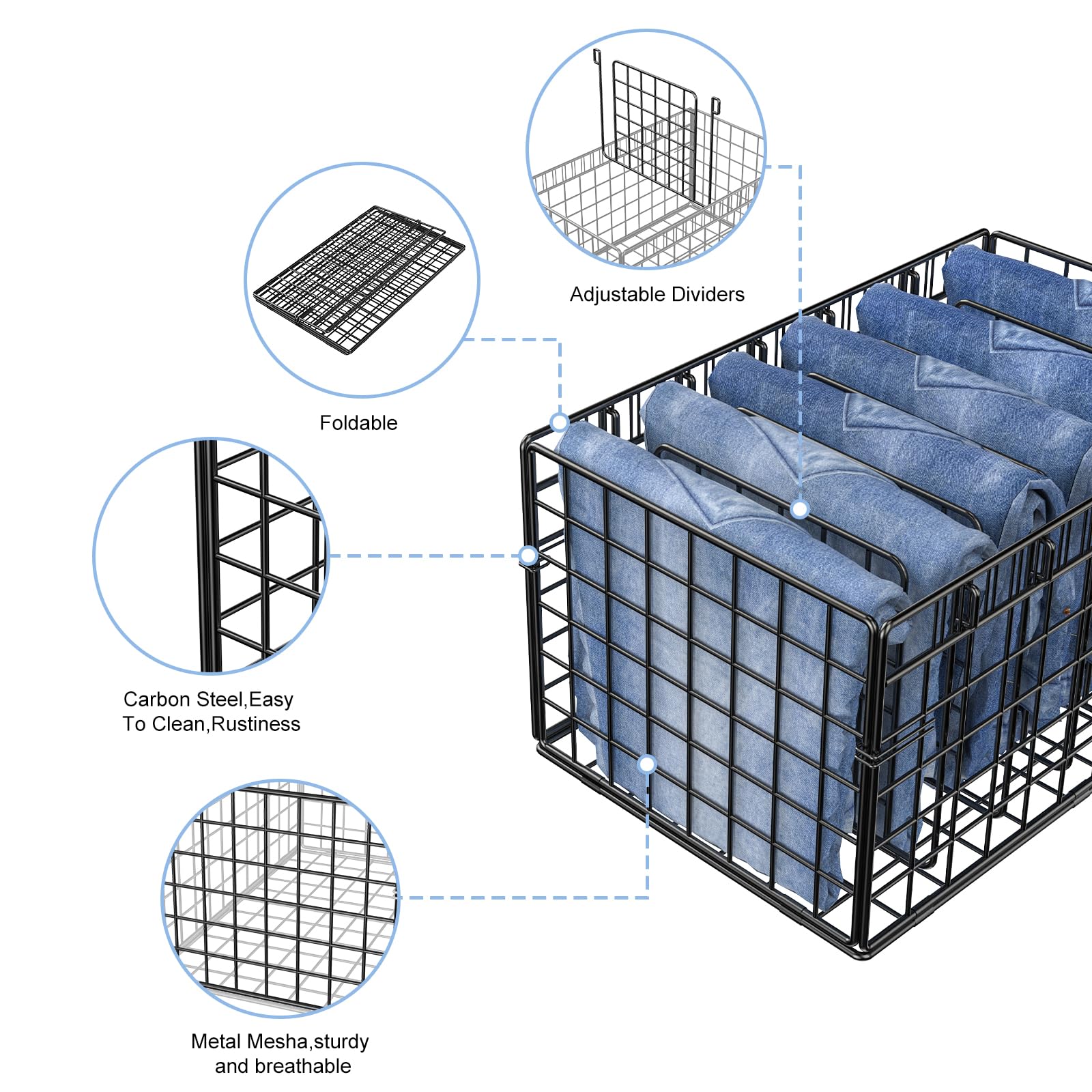 Adjustable Dividers

Foldable

Carbon Steel,Easy To Clean,Rustiness

Metal Mesha,sturdy and breathable