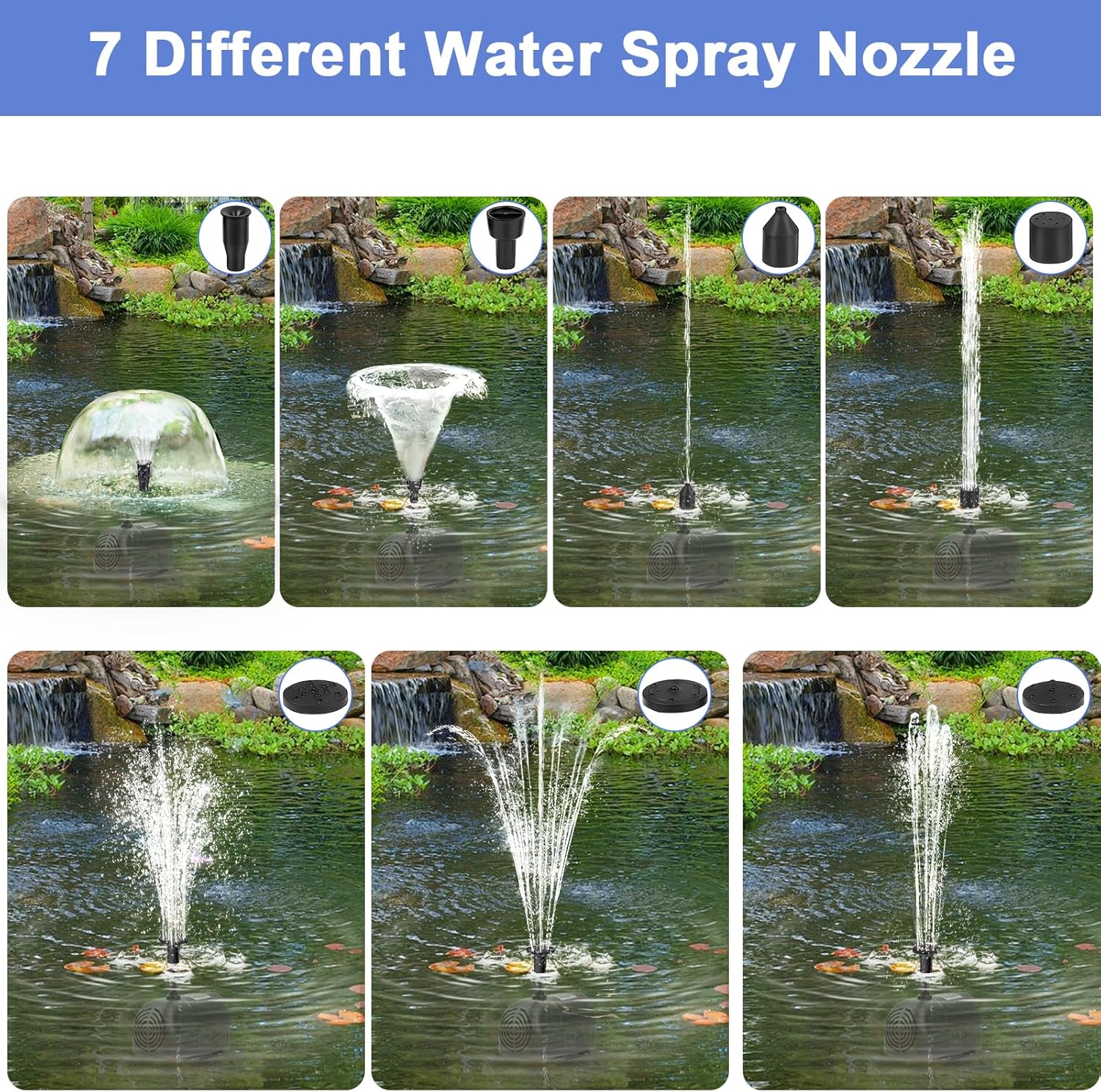 7 Different Water Spray Nozzle