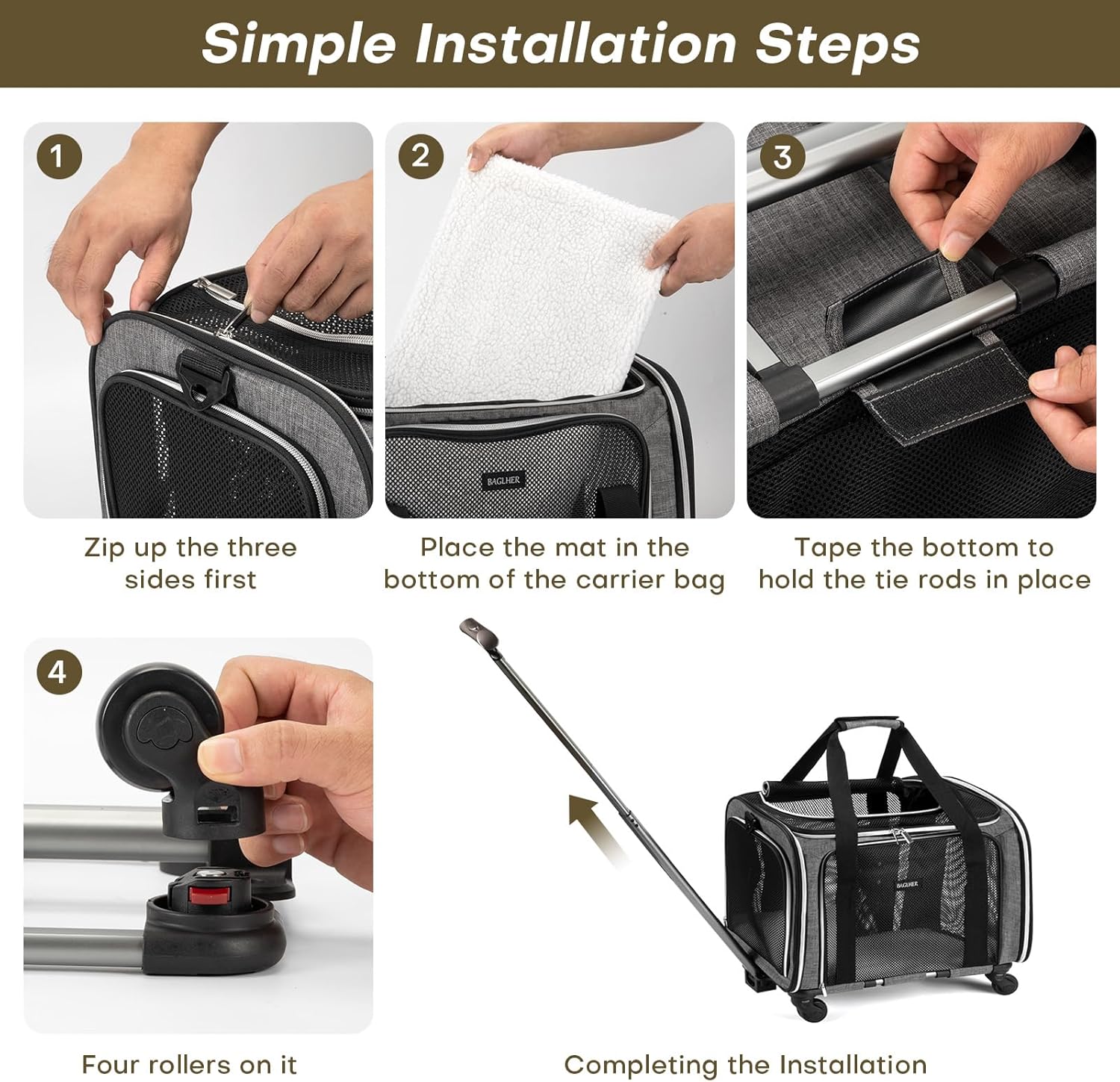 Simple Installation Steps

1

Zip up the three sides first

2

BAGLHER

Place the mat in the bottom of the carrier bag

3

Tape the bottom to hold the tie rods in place

4

Four rollers on it

BAGLHER

Completing the Installation